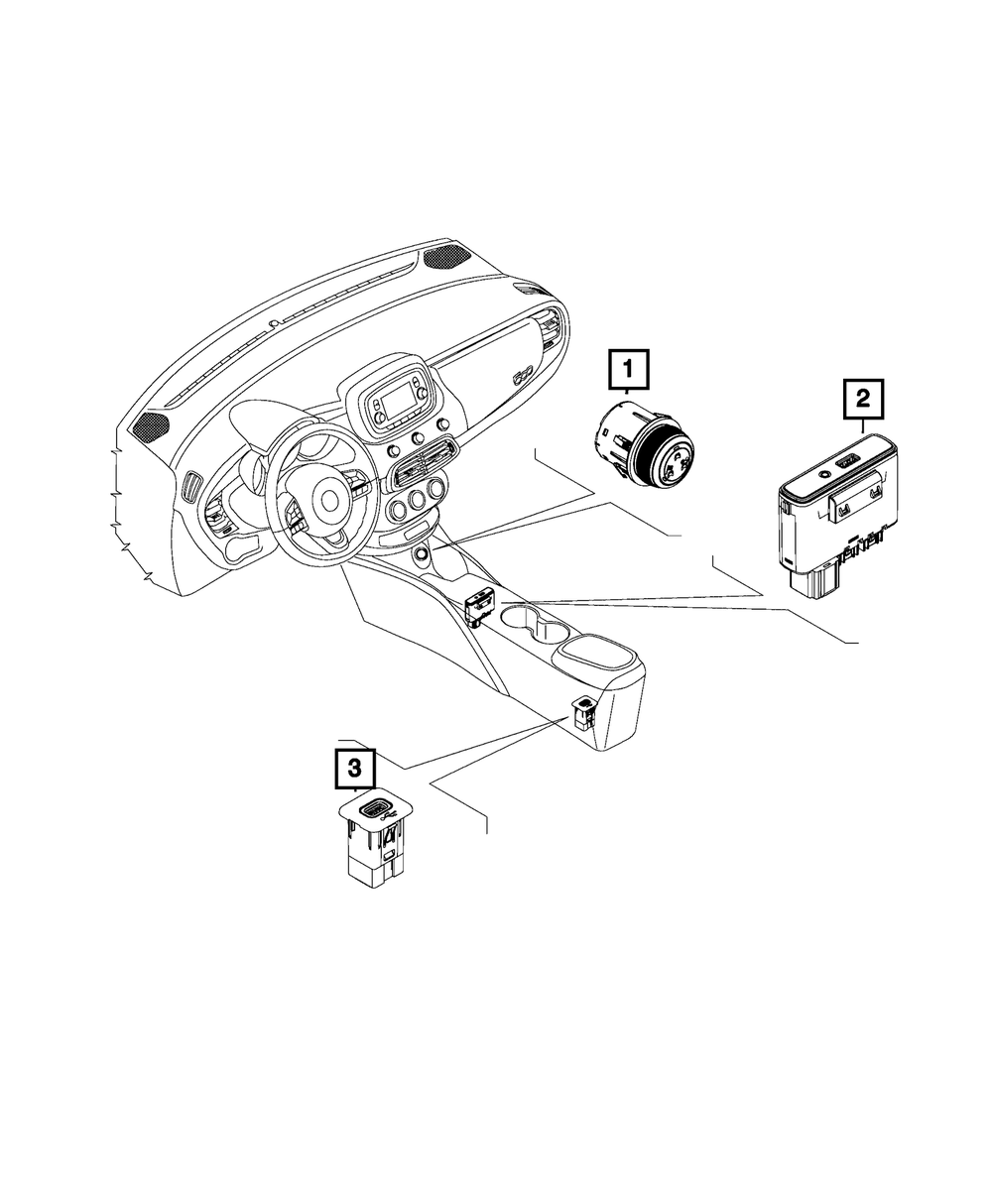 1

2

3