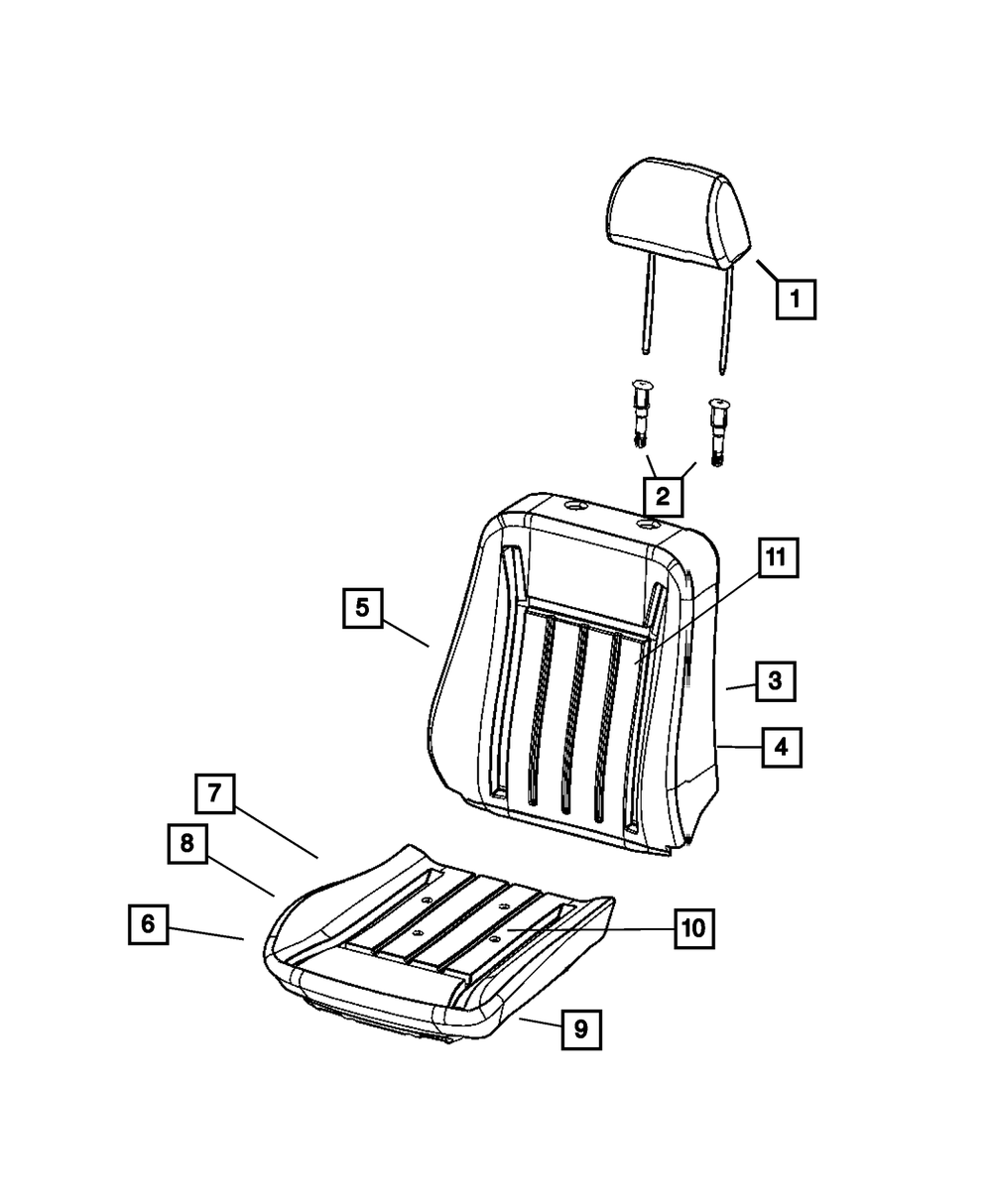 1
2
11
5
3
4
7
8
6
10
9