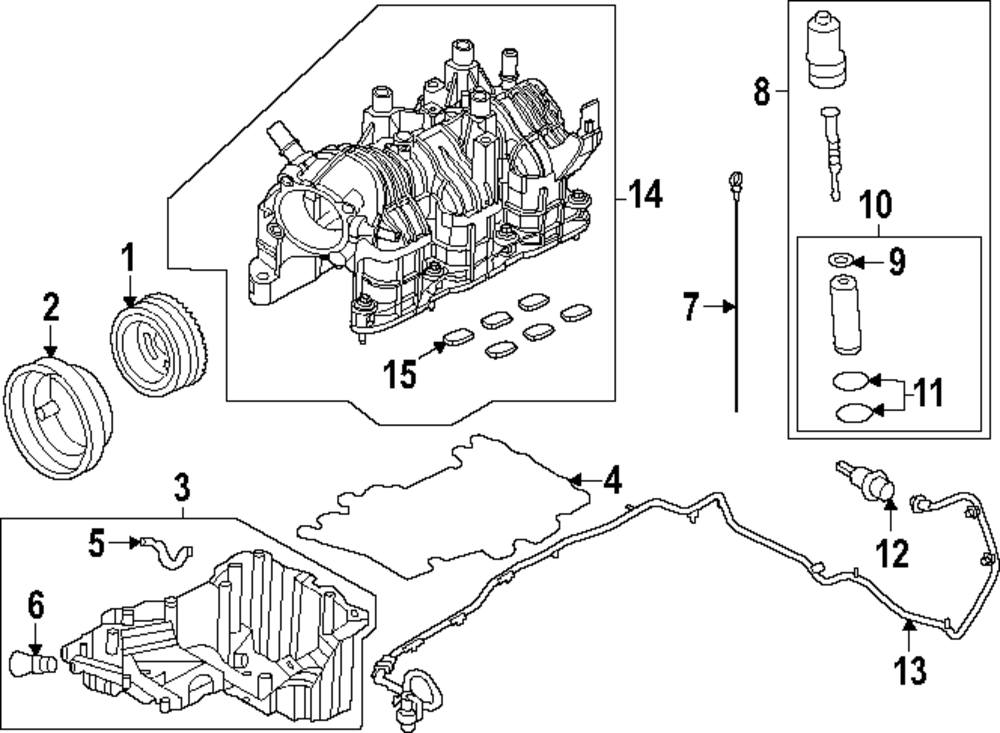 14
8
10
9
1
2
7
15
11
3
4
5
12
6
13