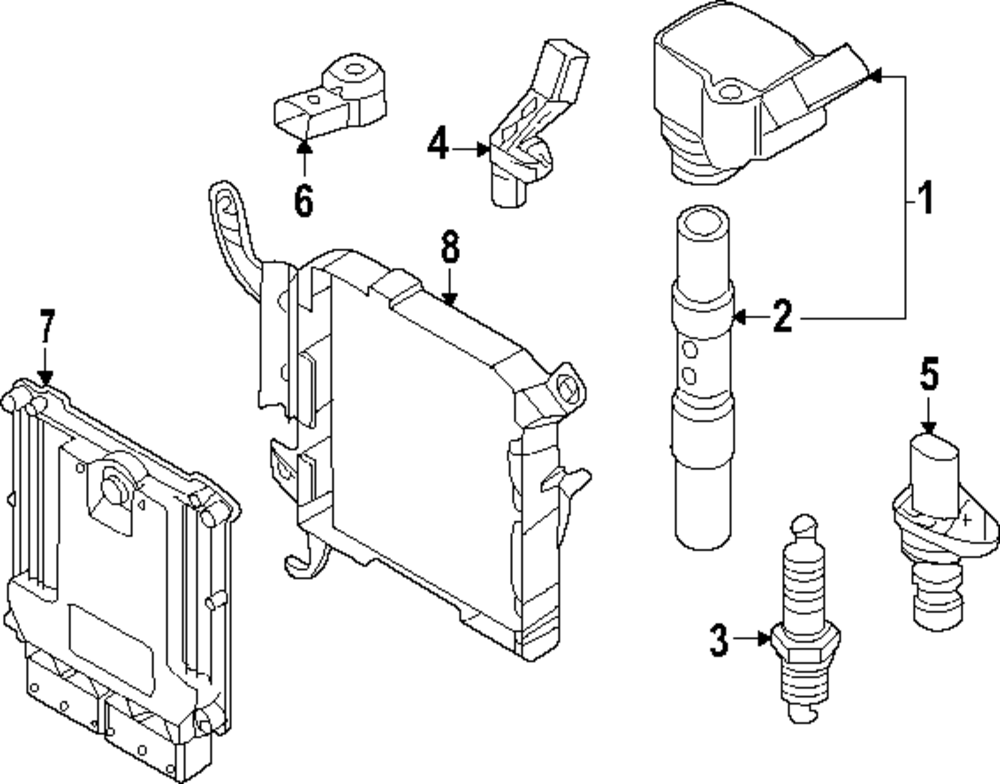 6
4
1
8
2
7
5
3