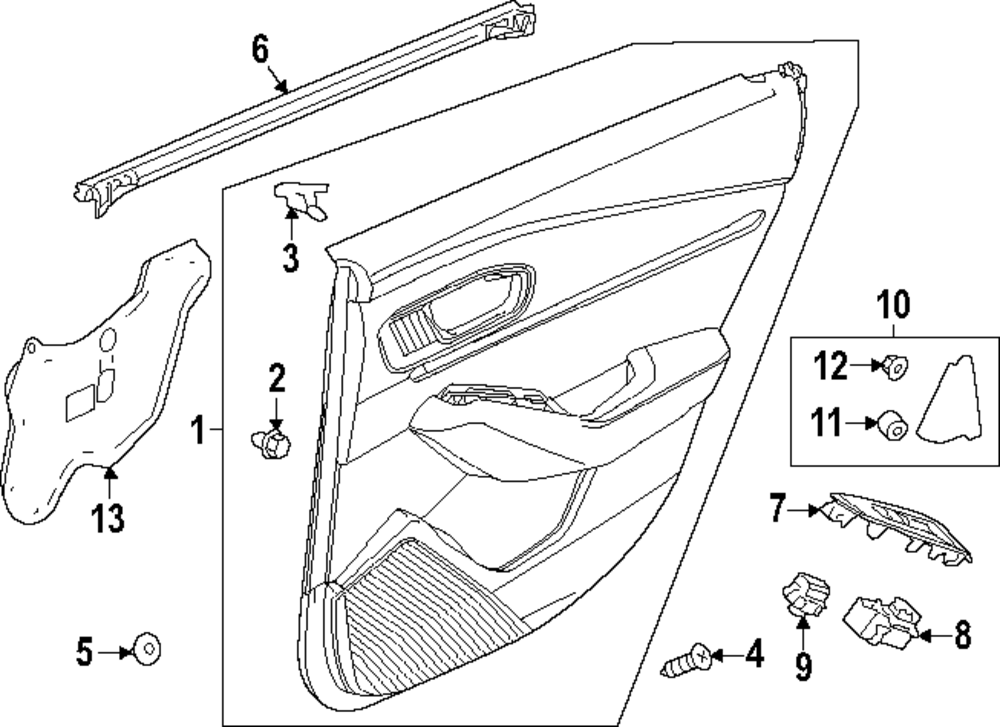 6
3
10
12
11
2
1
13
7
5
4
9
8