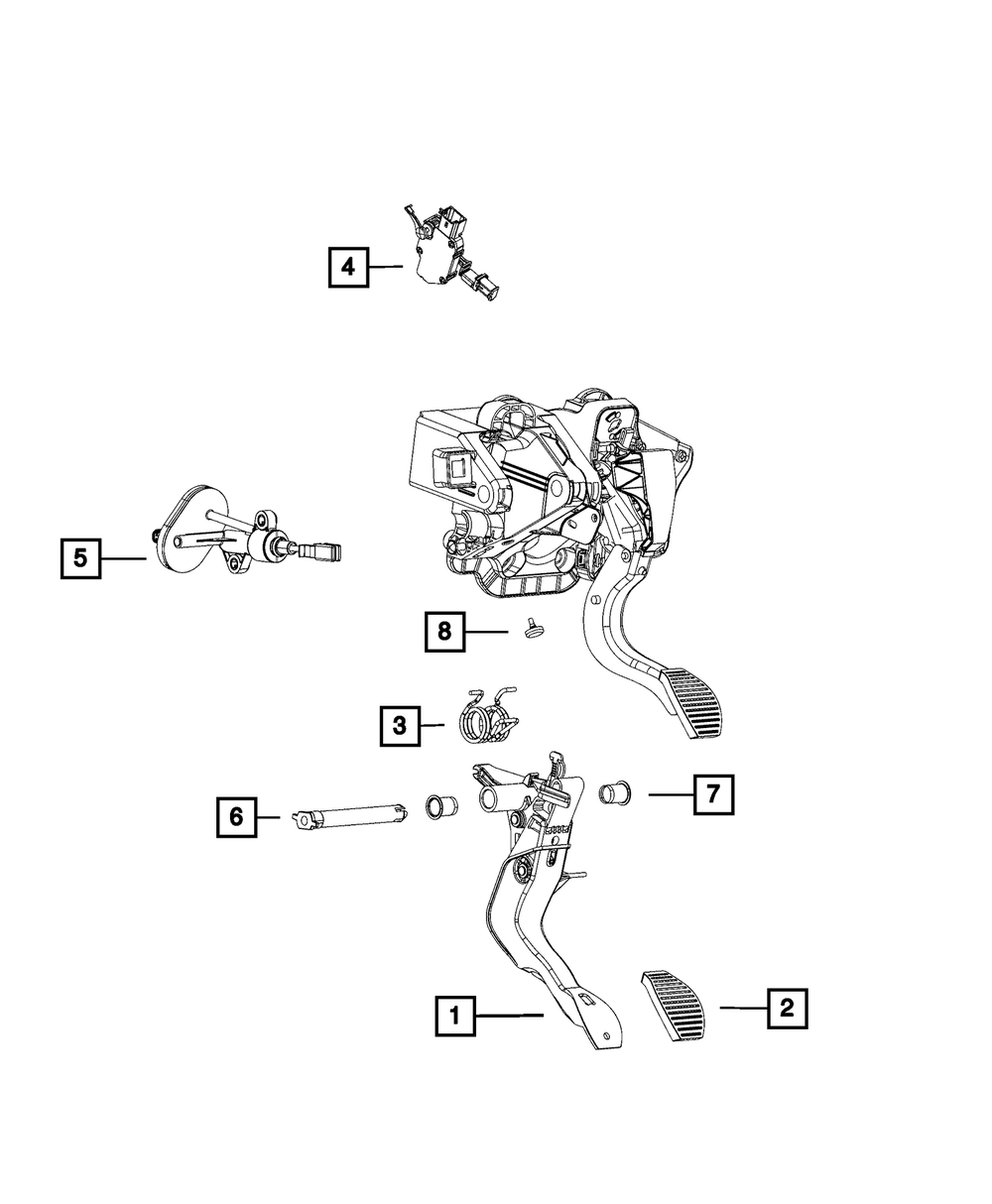 4

5

8

3

6

7

1

2