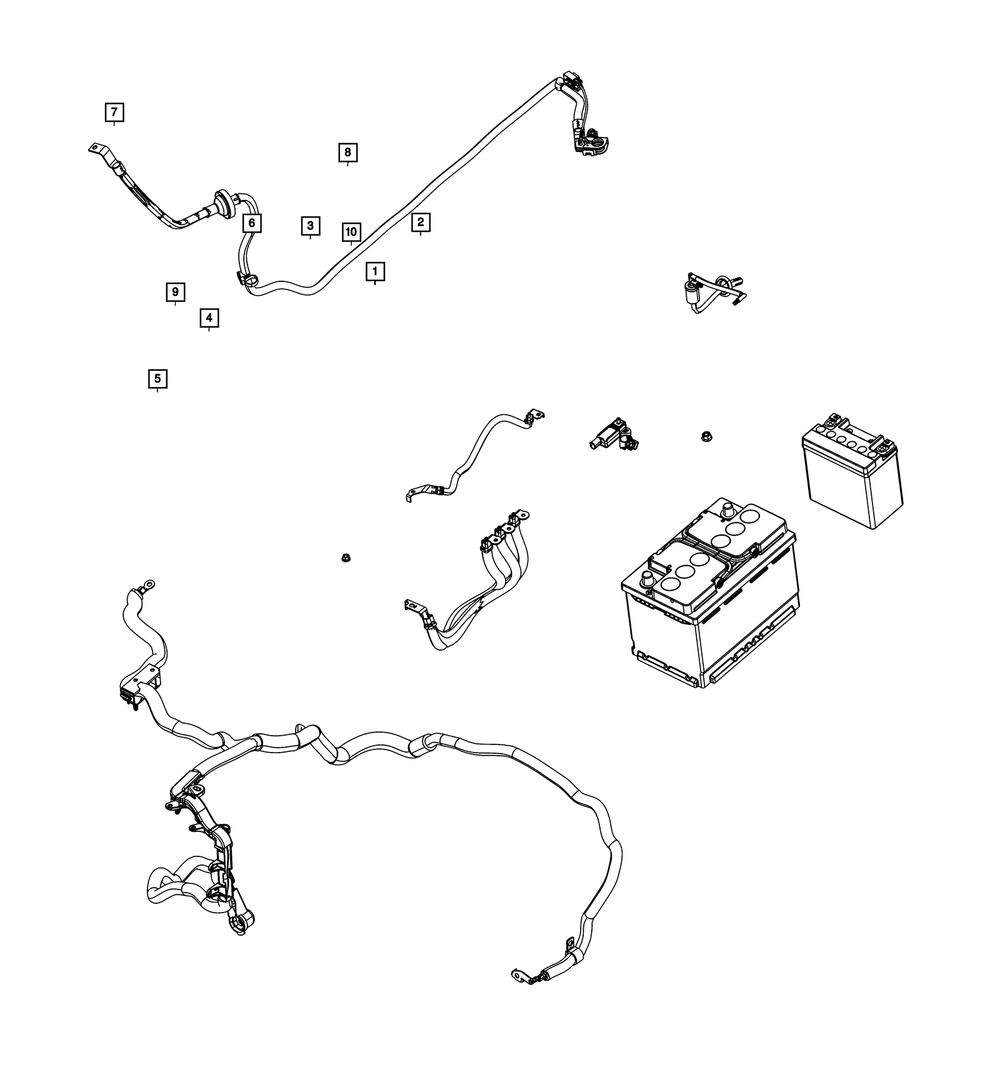 7

8

6

3

10

2

1

9

4

5