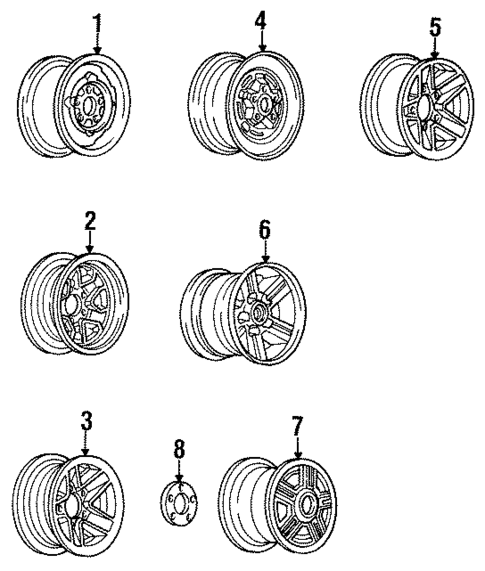 1
4
5
2
6
3
8
7