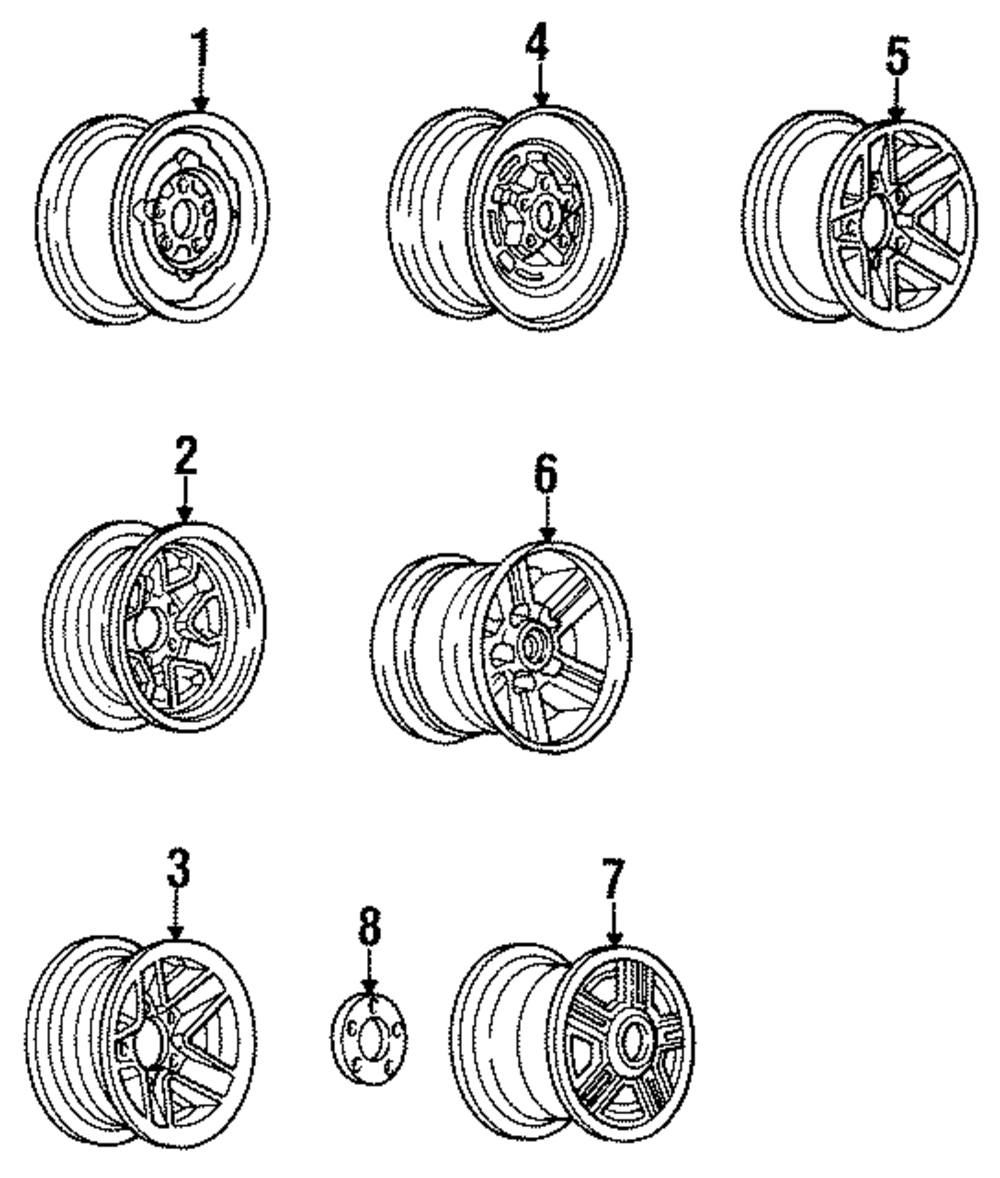 1
4
5
2
6
3
8
7