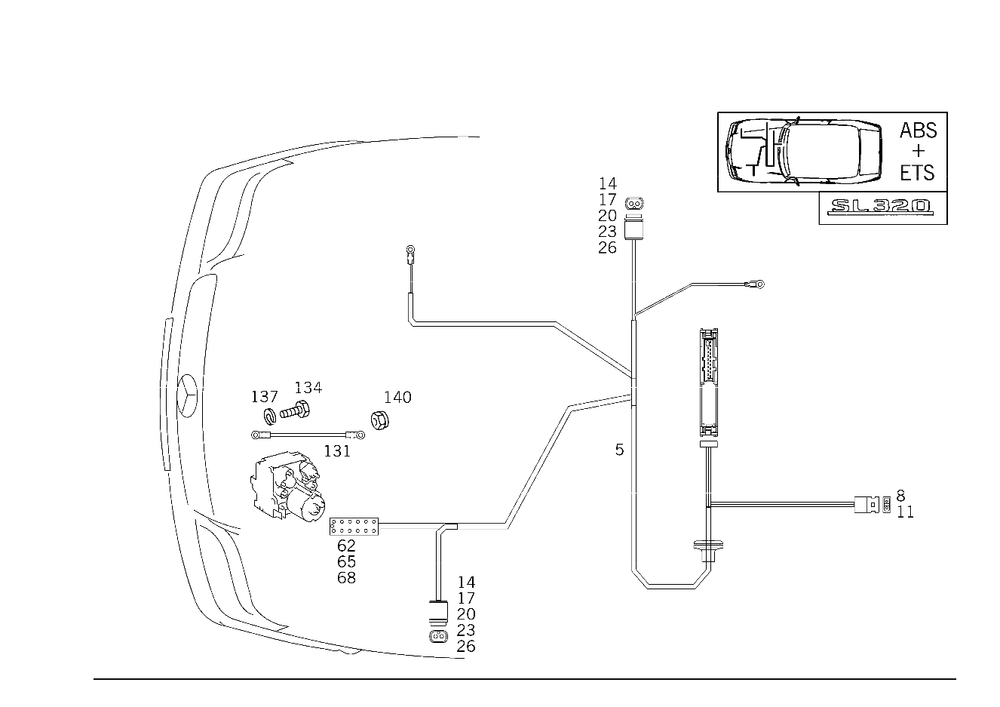 ABS
+
ETS

SL320

14
17
20
23
26

137
134
140

131

5

8
11

62
65
68

14
17
20
23
26