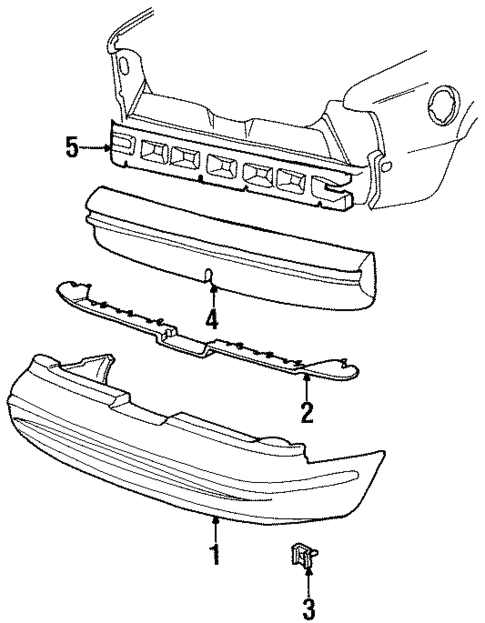 5
4
2
1
3