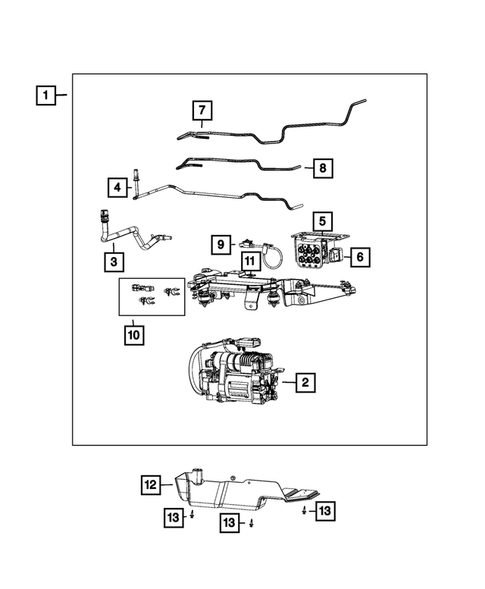 1
7
8
4
5
3
9
6
11
10
2
12
13
13
13