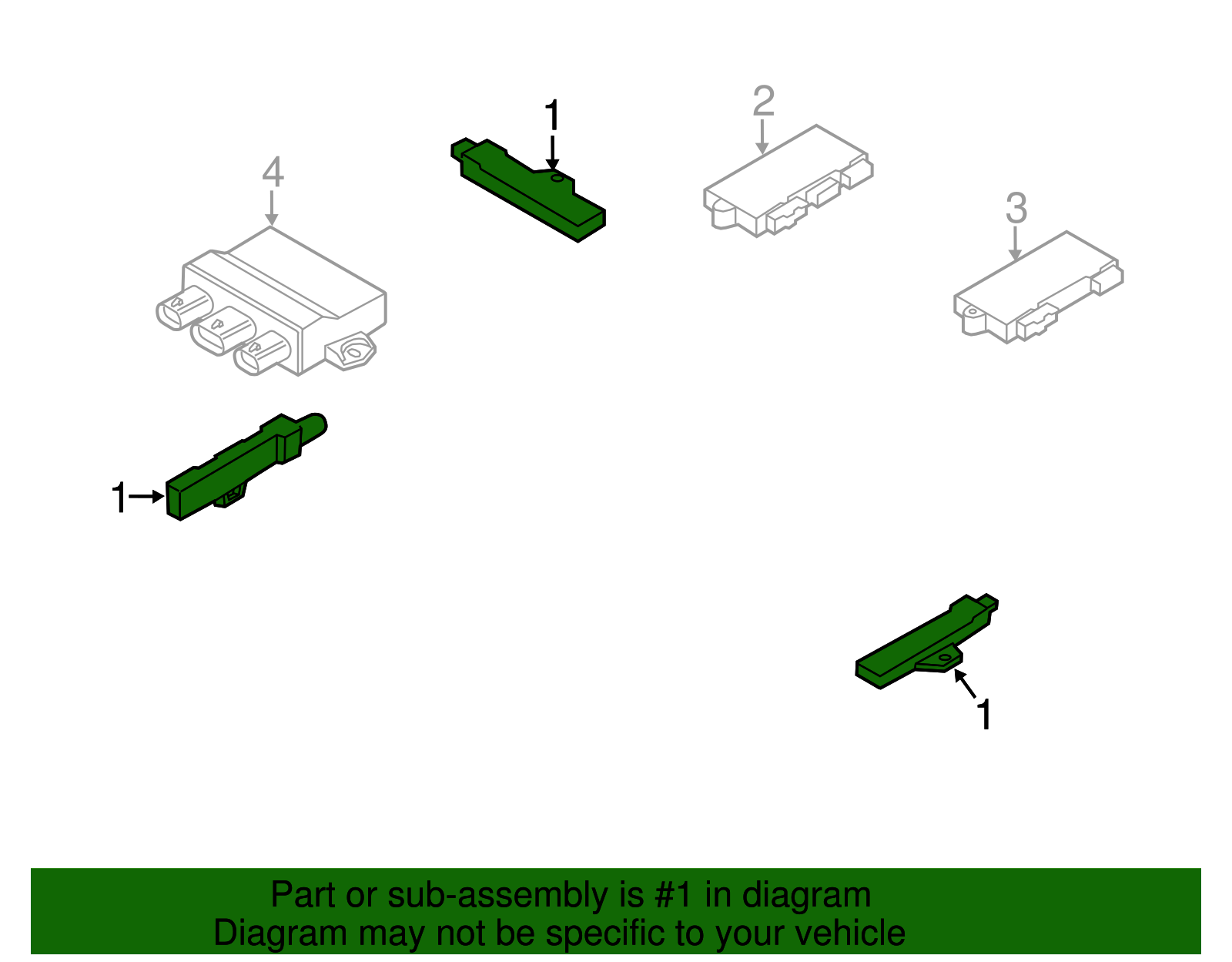 1

2

4

3

1

1

Part or sub-assembly is #1 in diagram
Diagram may not be specific to your vehicle