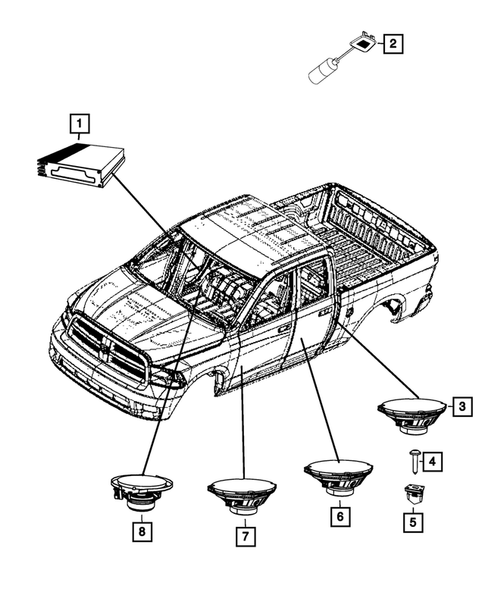 2
1
3
4
5
6
7
8