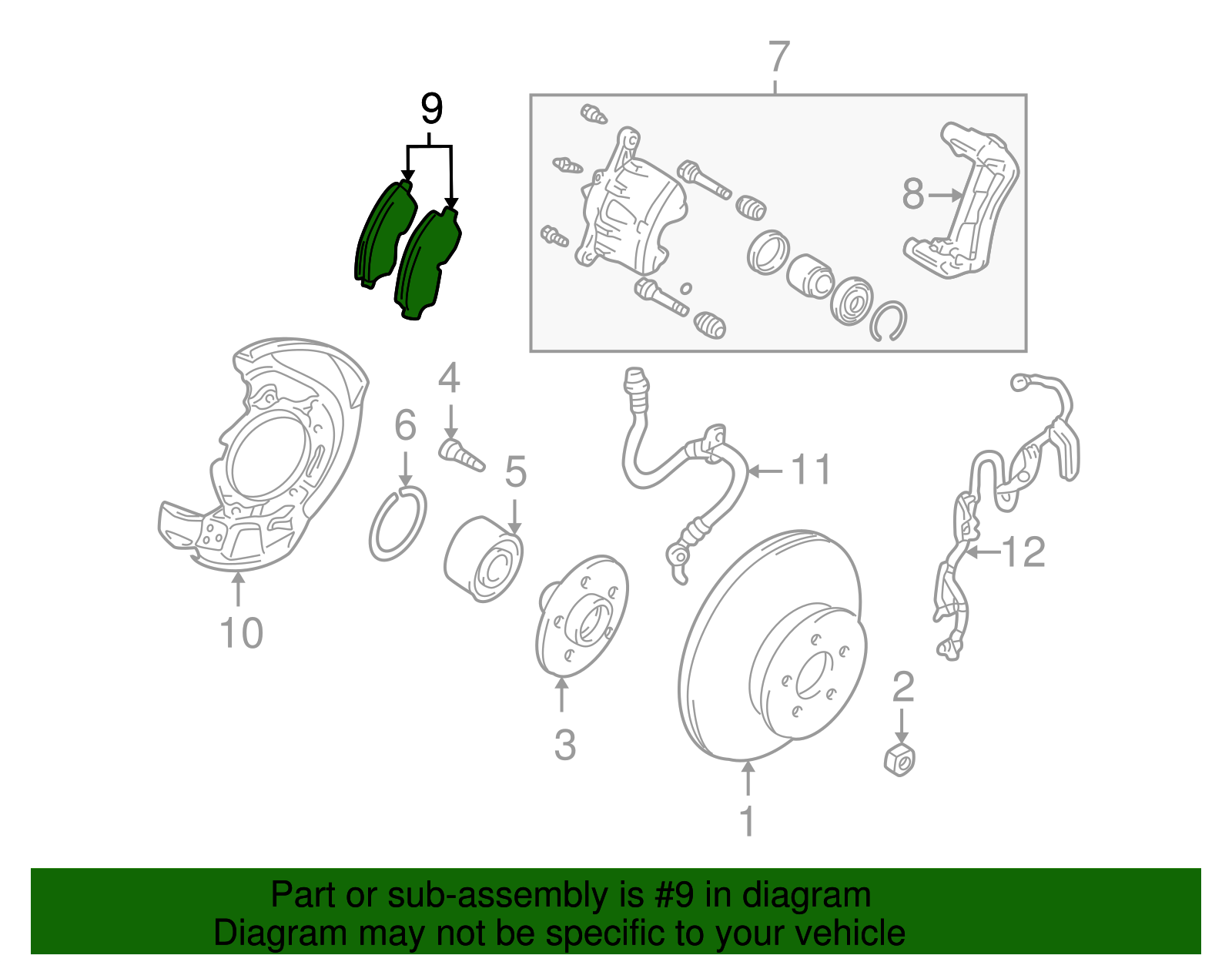 7

9

8

4

6

5

11

12

10

3

2

1

Part or sub-assembly is #9 in diagram
Diagram may not be specific to your vehicle