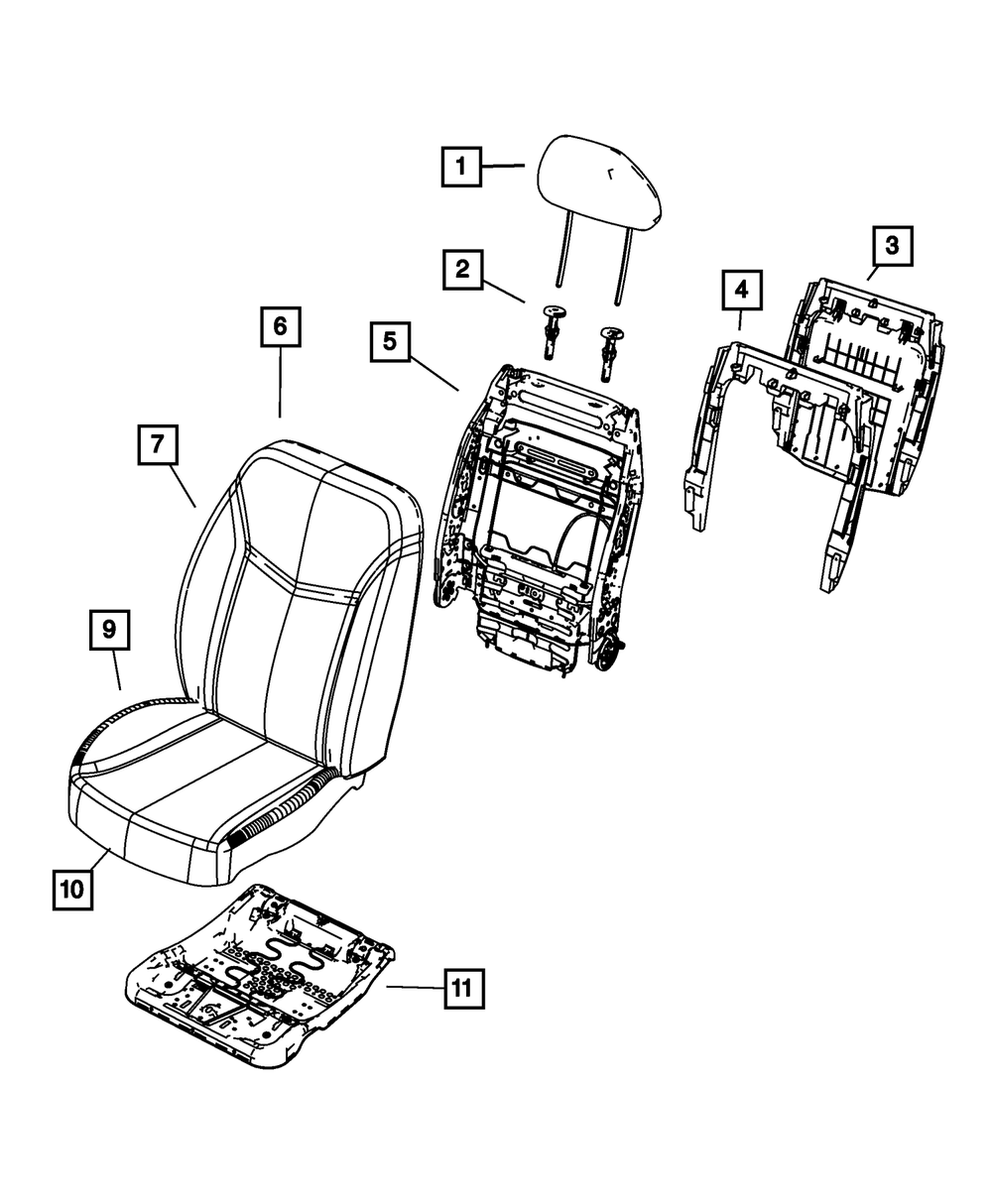 1
2
3
4
5
6
7
9
10
11