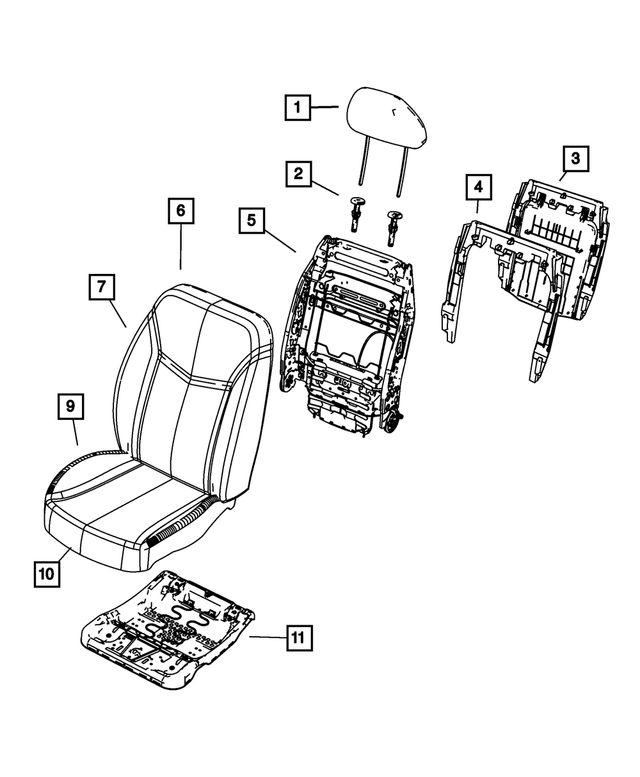 1
2
3
4
5
6
7
9
10
11