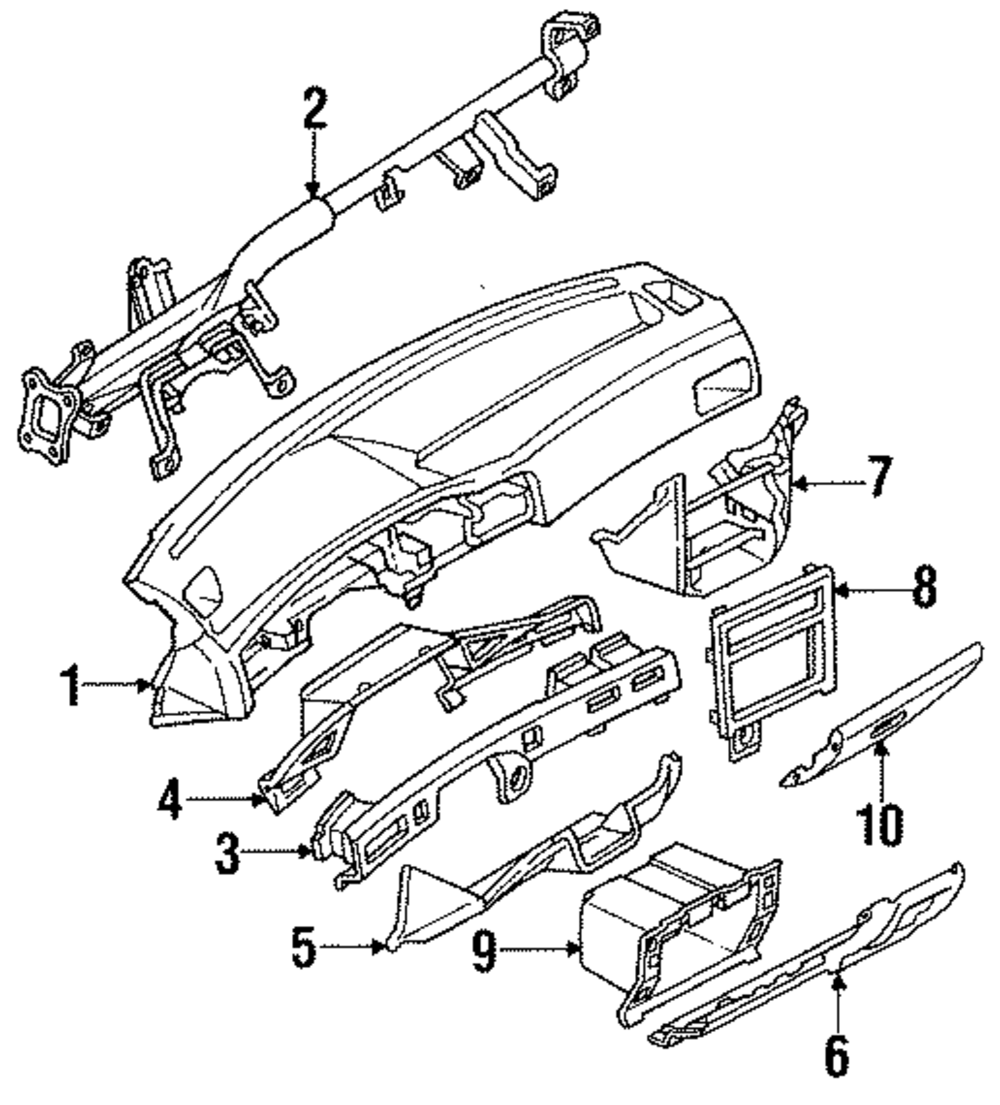 2
7
8
1
4
10
3
5
9
6