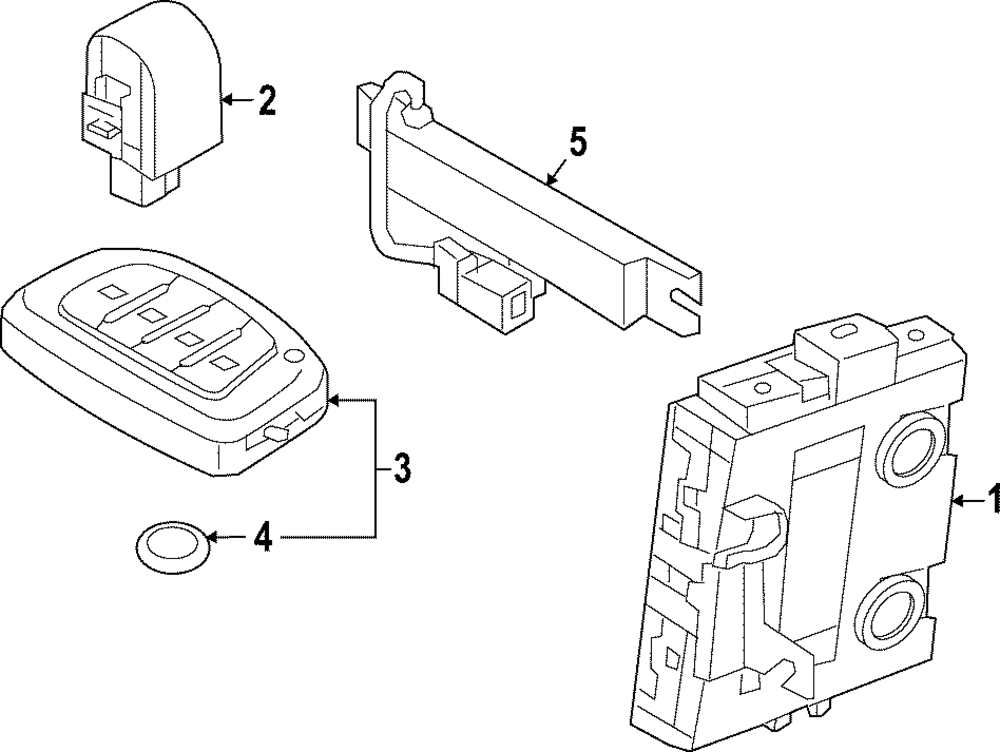 2
5
3
4
1