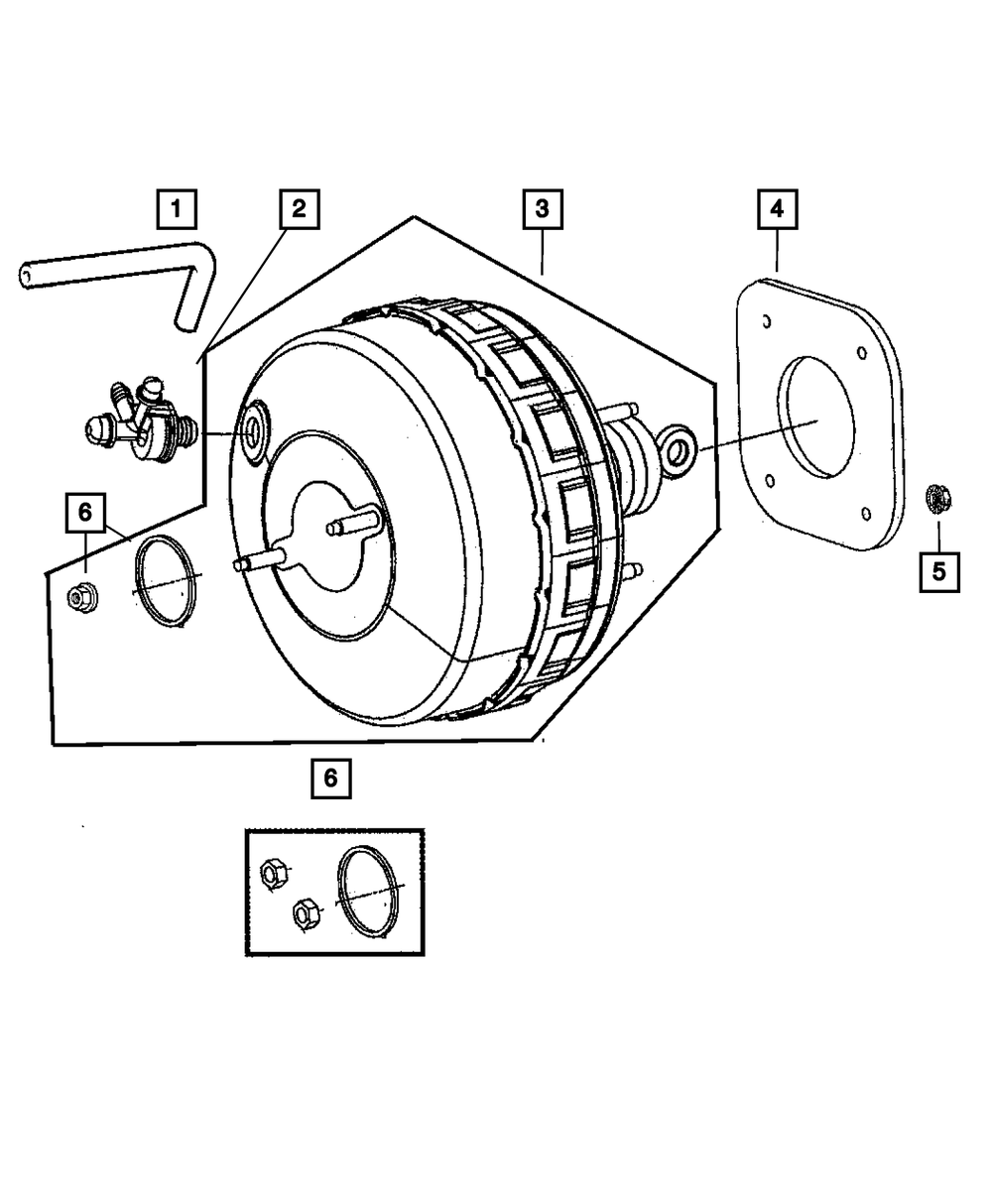 1
2
3
4
6
5
6