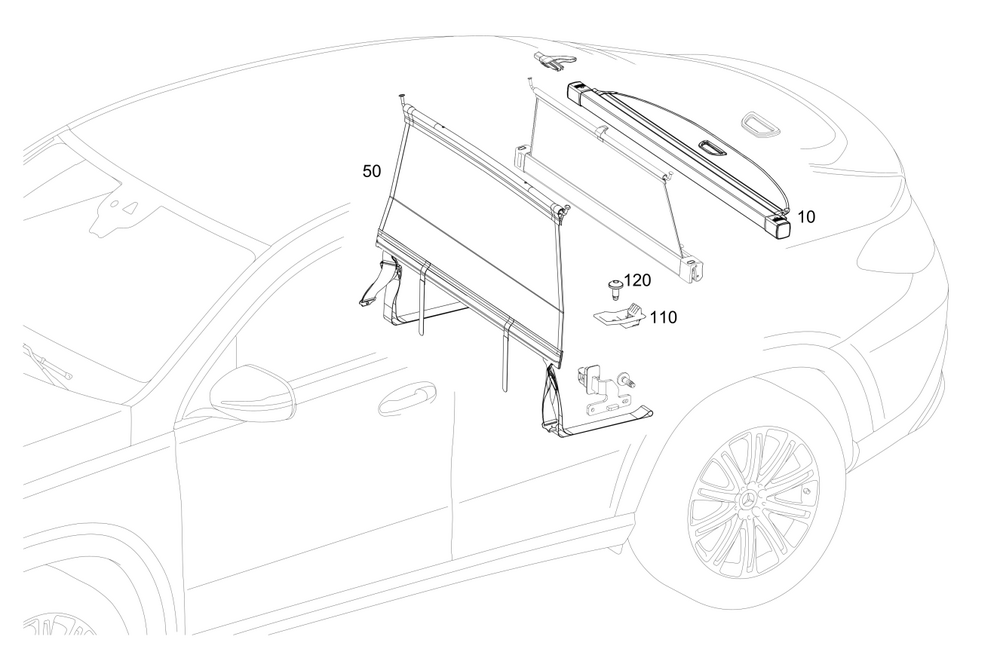 50
10
120
110