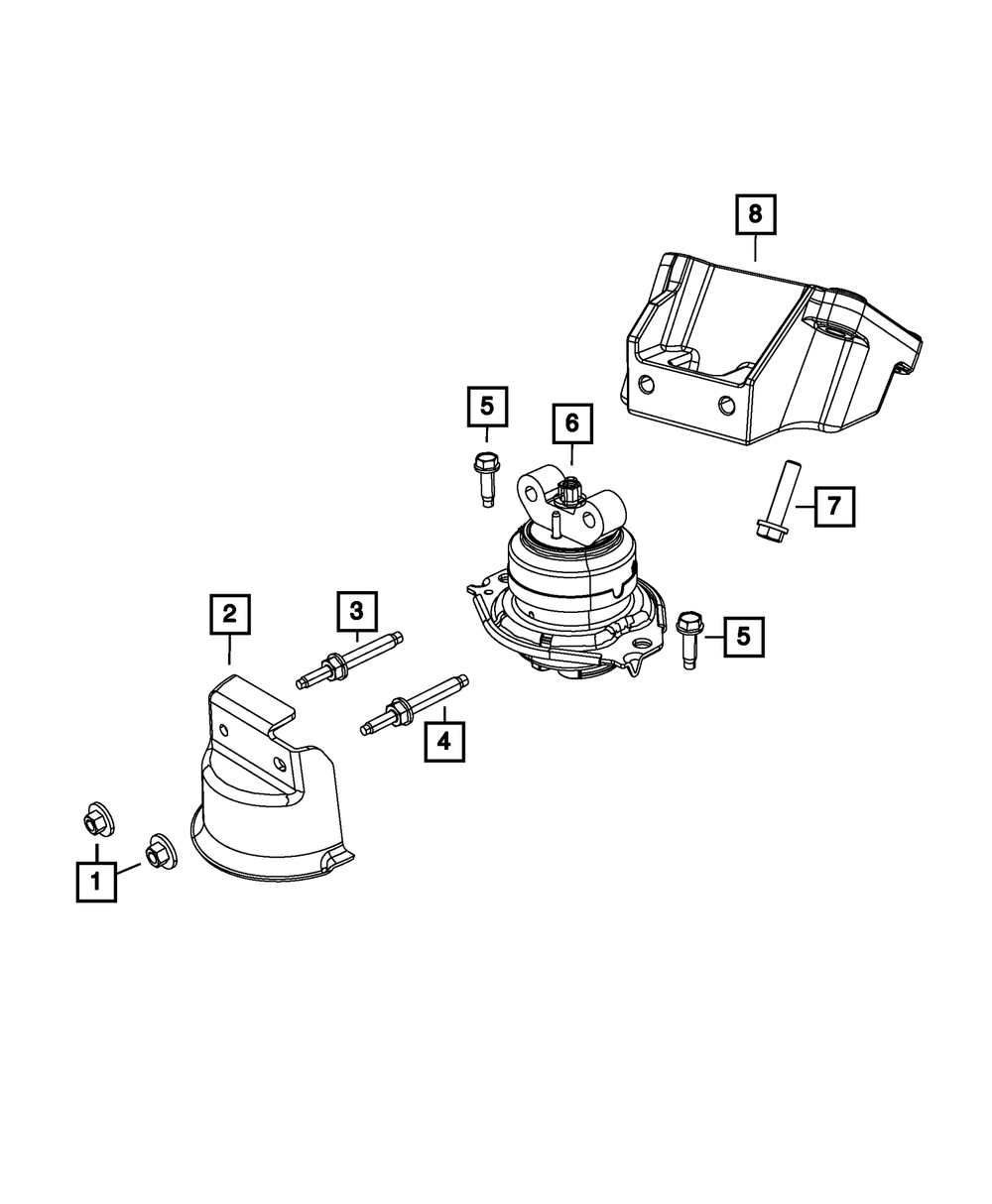 8
5
6
7
2
3
5
4
1