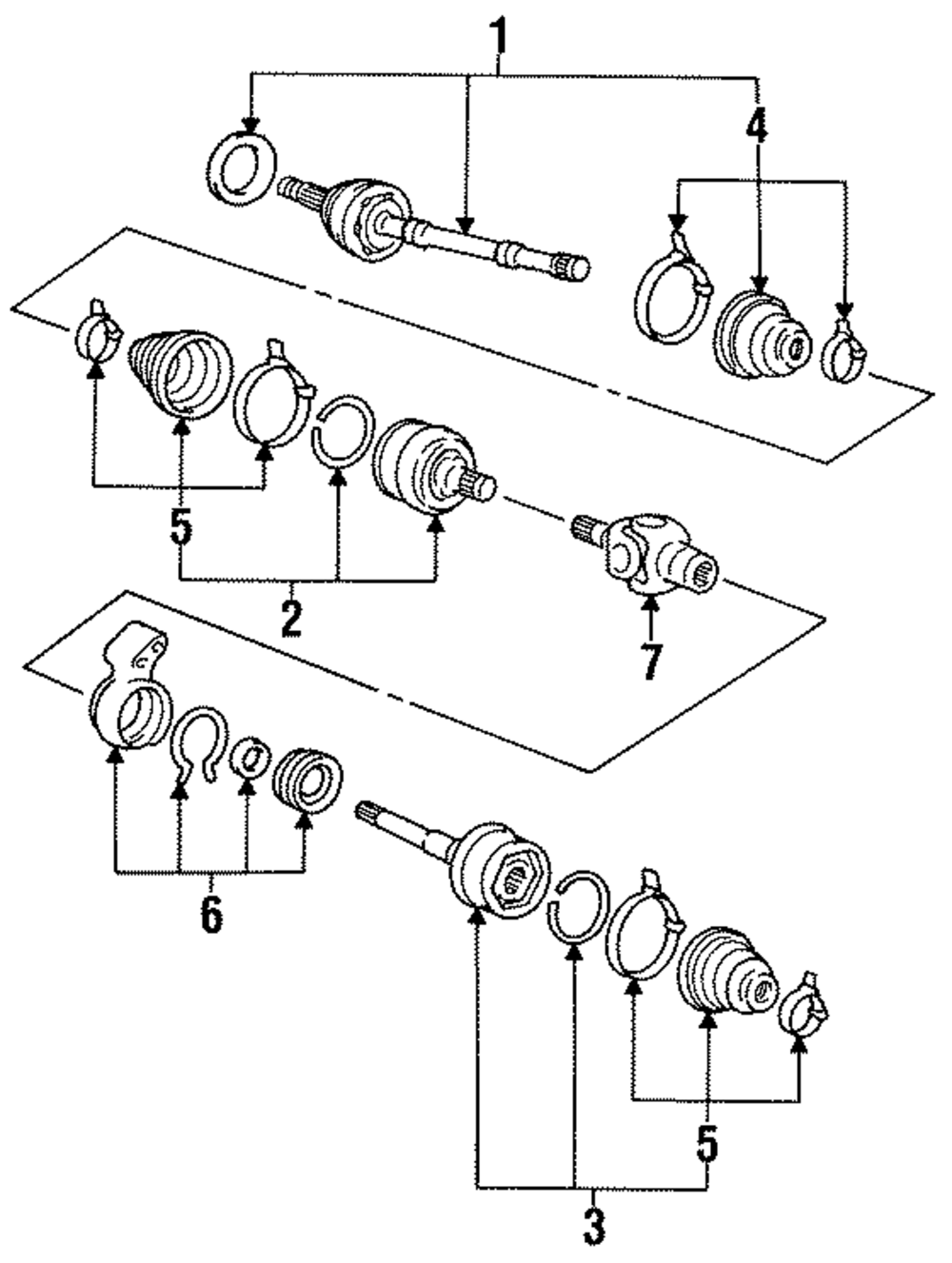 1
4
5
2
7
6
5
3