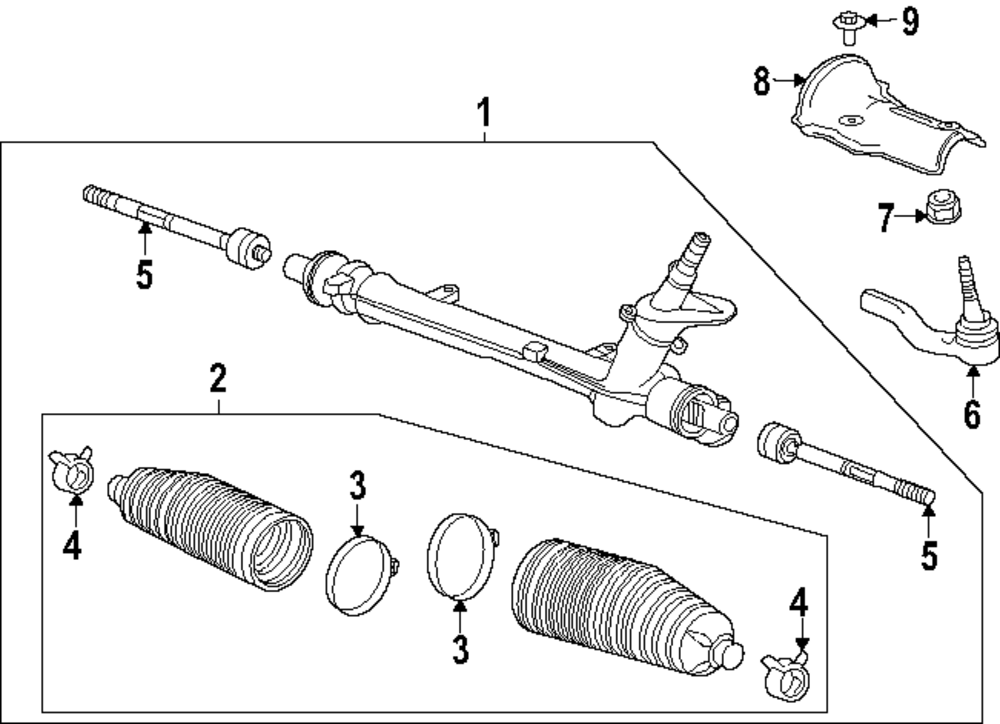 9
8
1
7
5
6
2
3
4
5
3
4