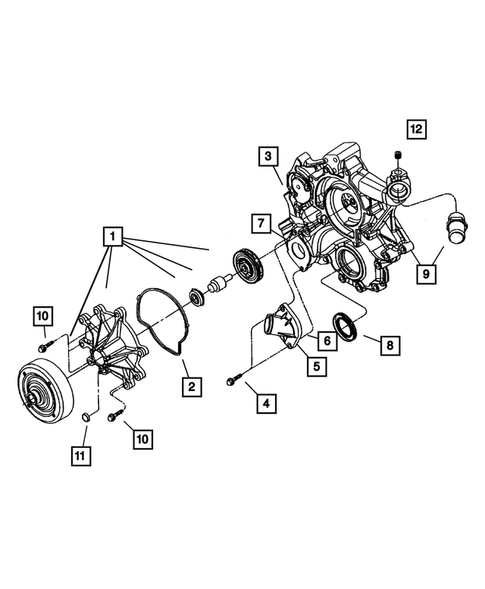 12
3
7
1
9
10
6
8
5
2
4
10
11