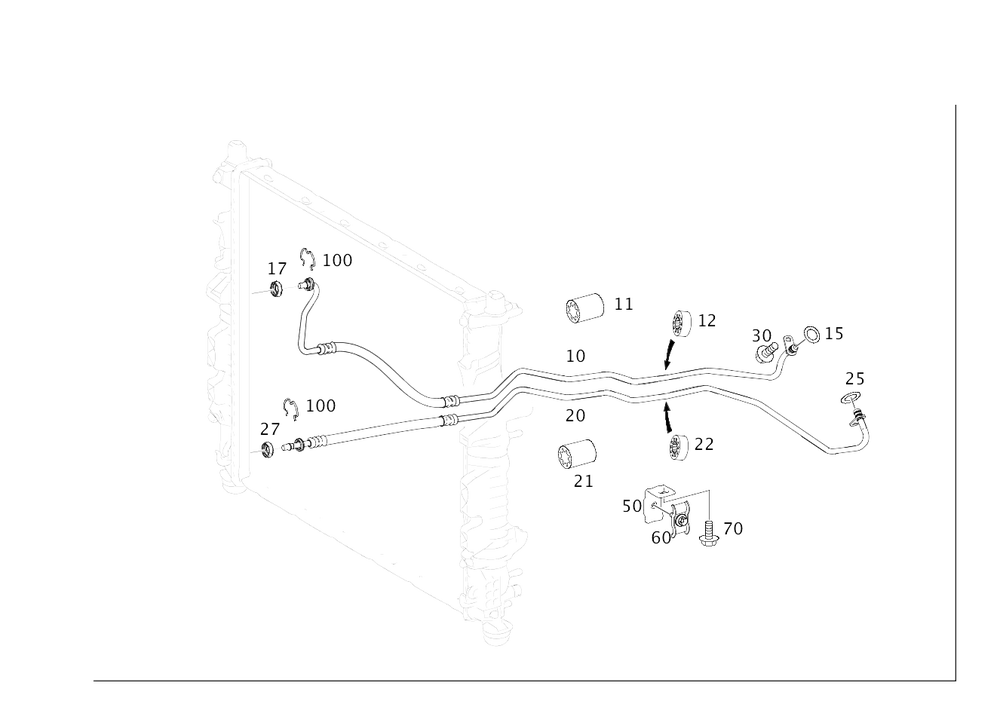 17
100
11
12
30
15
10
25
100
27
20
22
21
50
60
70