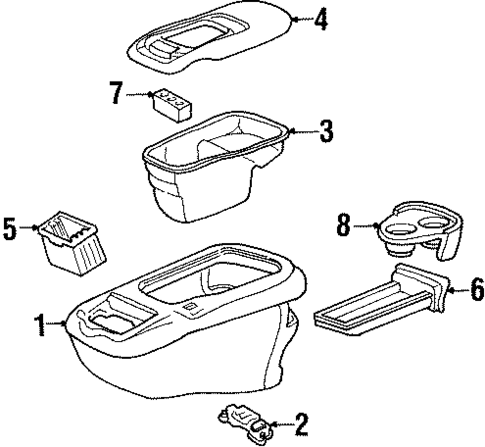 4
7
3
5
8
6
1
2