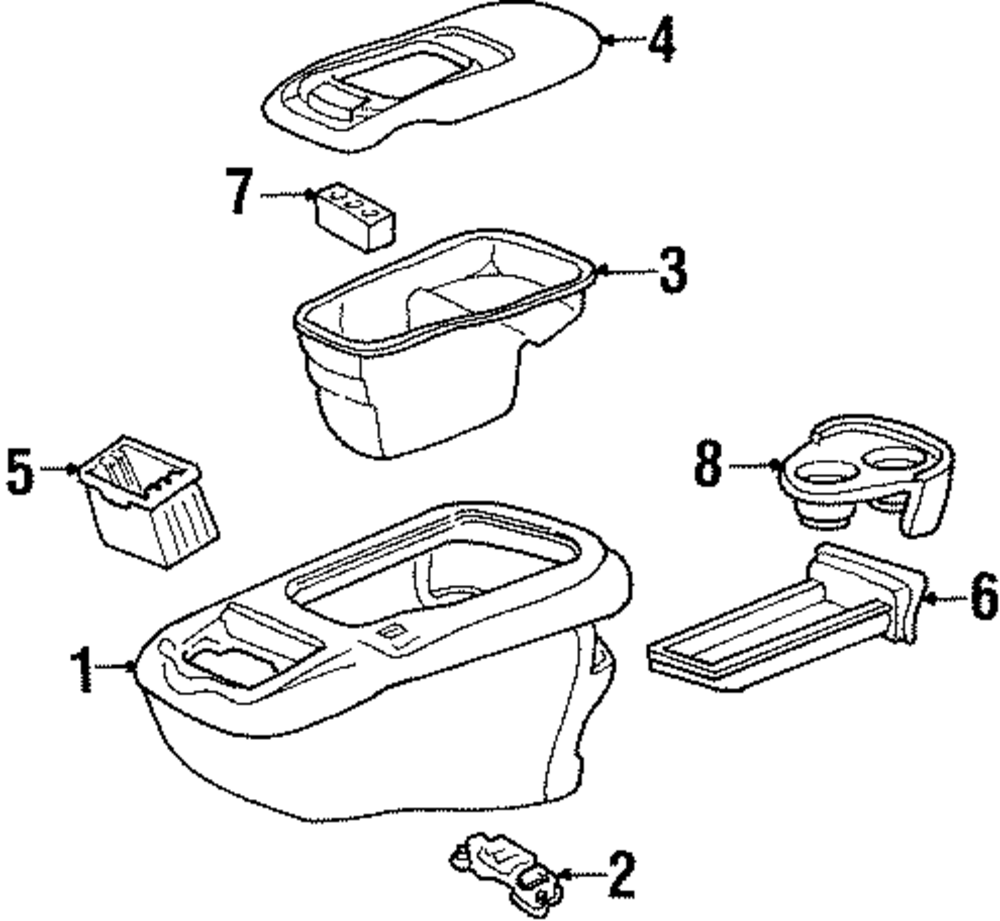 4
7
3
5
8
6
1
2