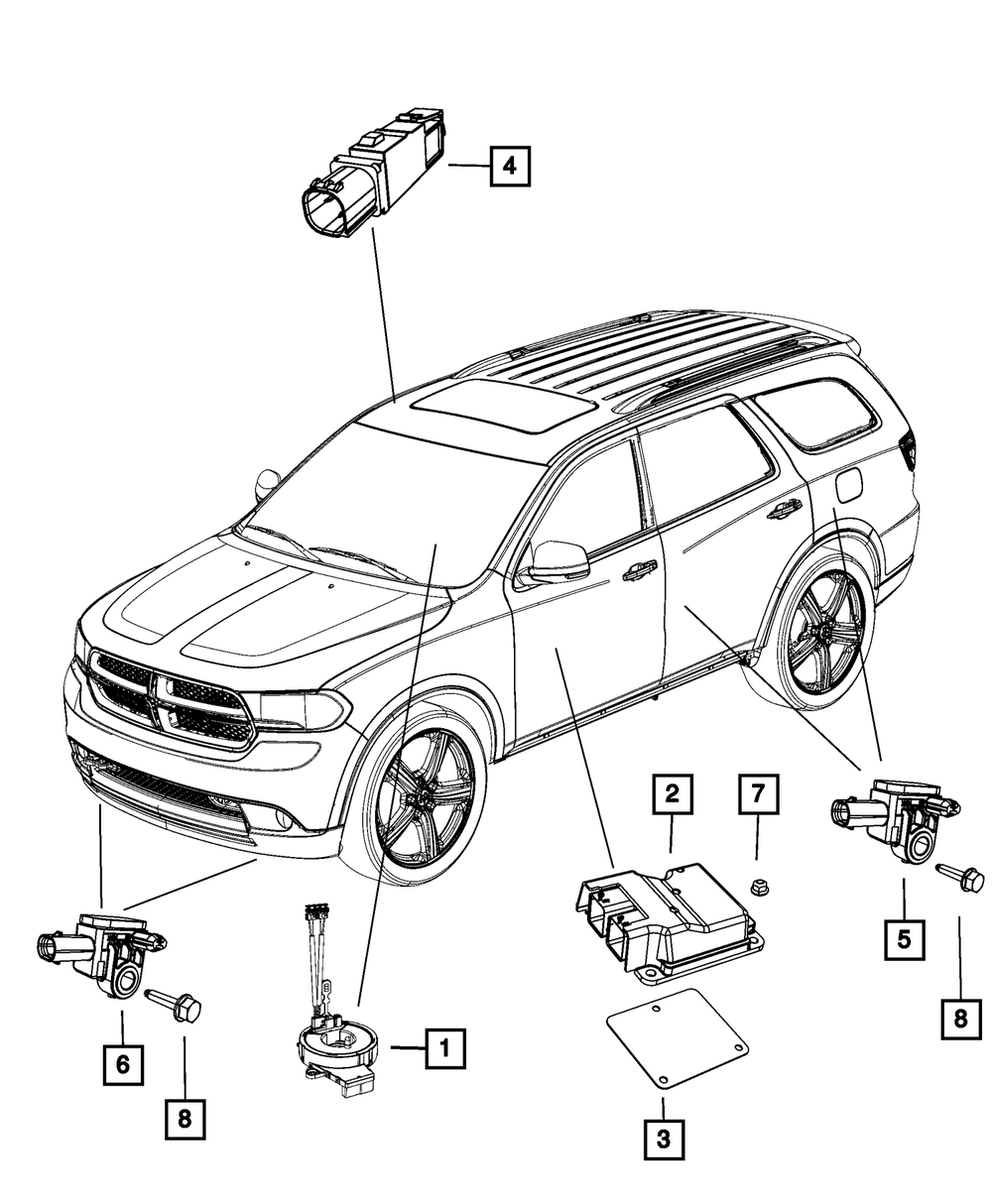 4
2
7
5
8
6
8
1
3