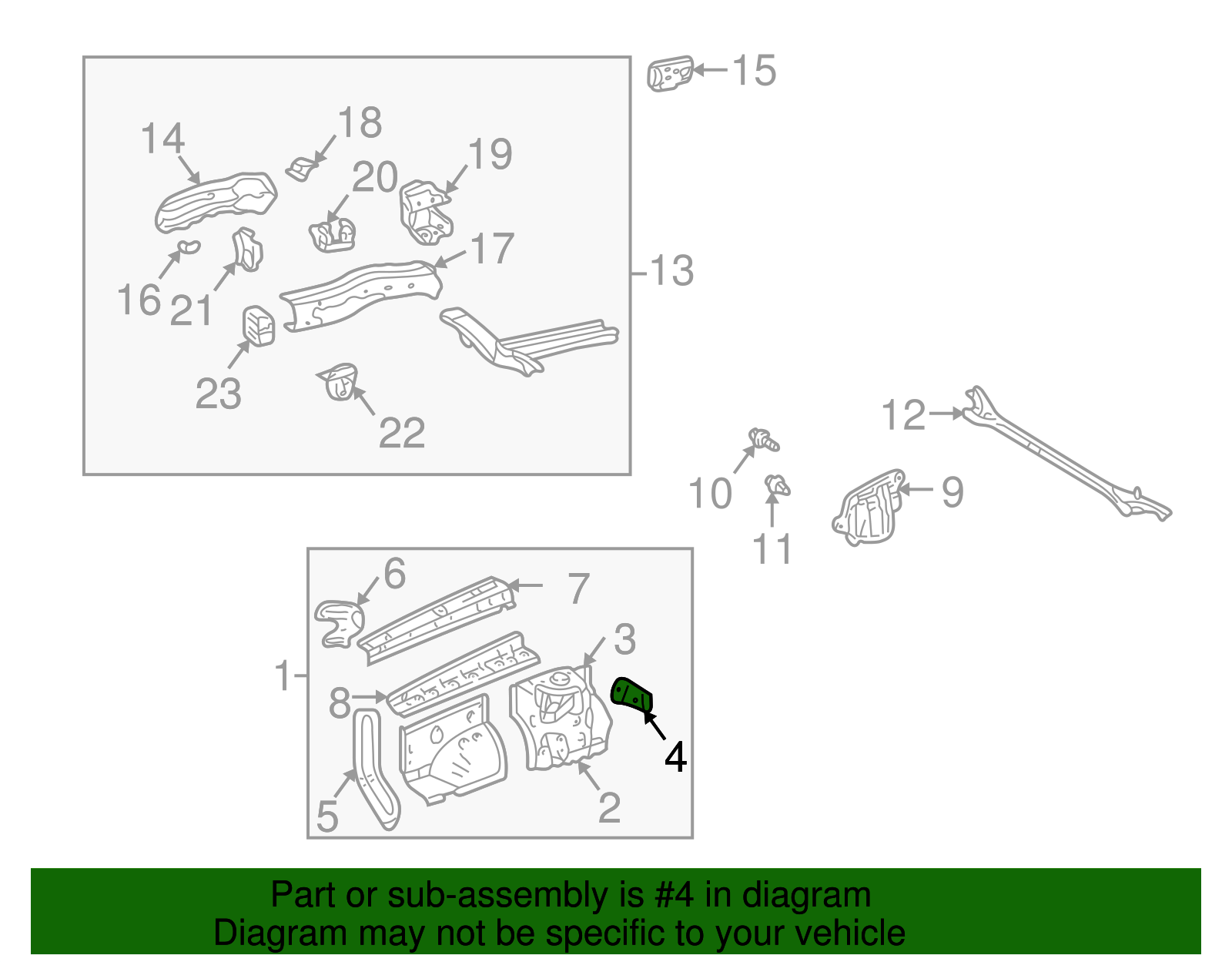 15
14
18
19
20
17
13
16
21
23
22
12
10
9
11
6
7
3
1
8
4
5
2

Part or sub-assembly is #4 in diagram
Diagram may not be specific to your vehicle