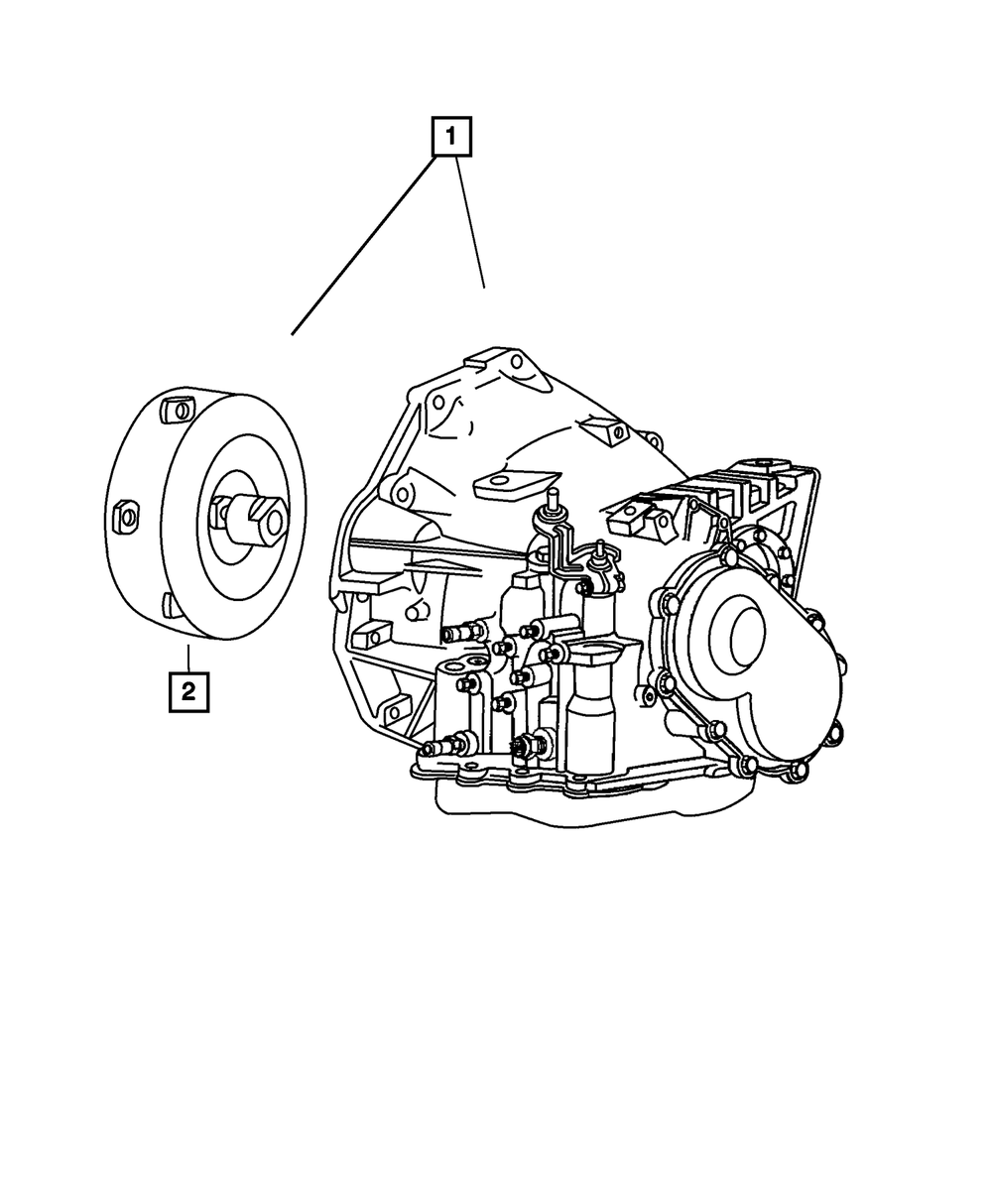 1

2