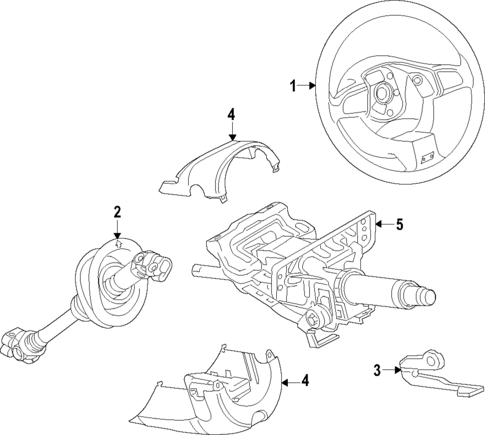 1

4

2

5

3

4