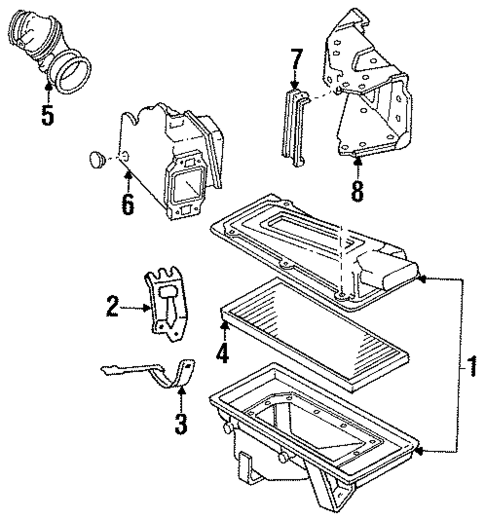 5

7

6

8

2

4

1

3