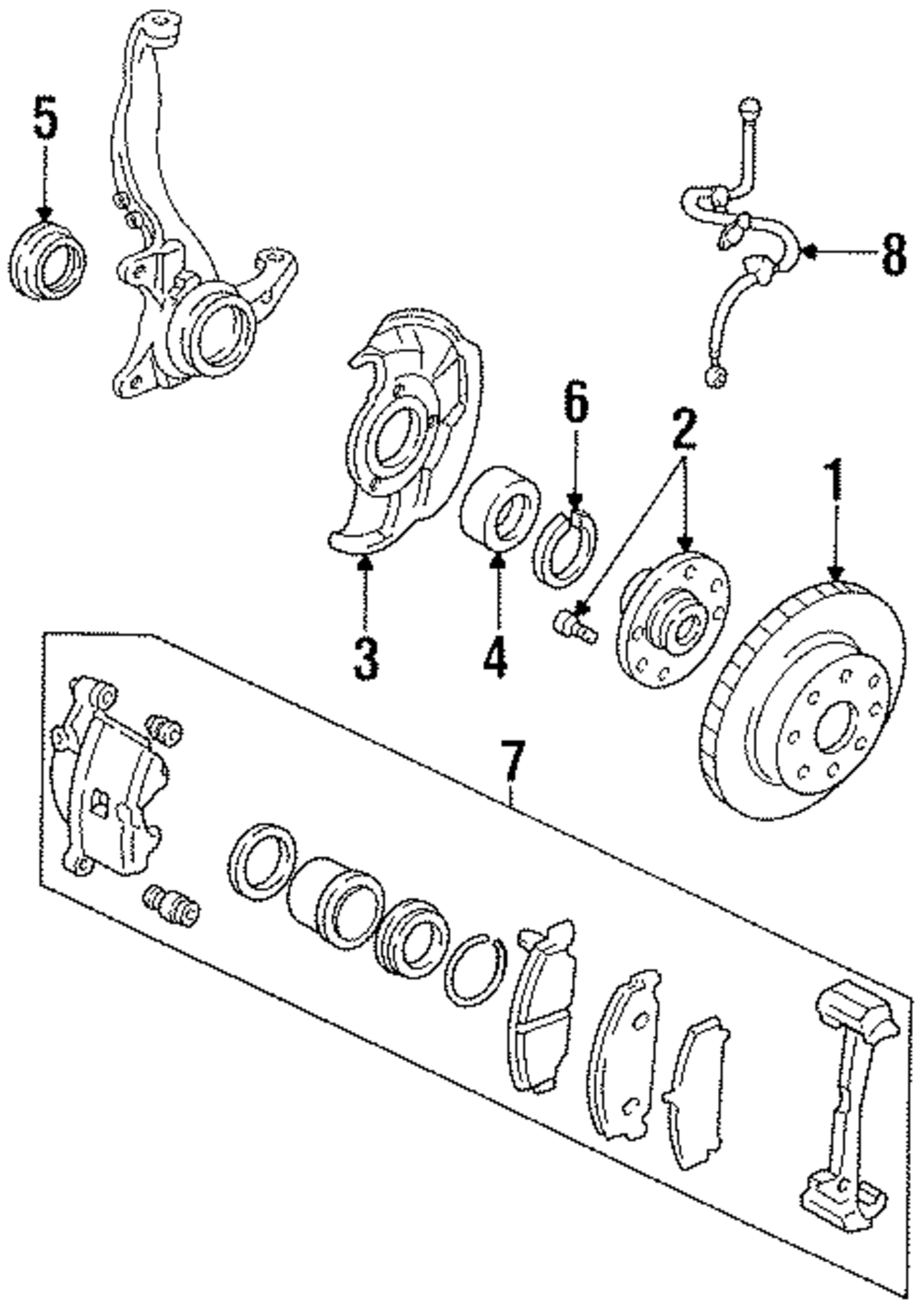 5
8
6
2
1
3
4
7