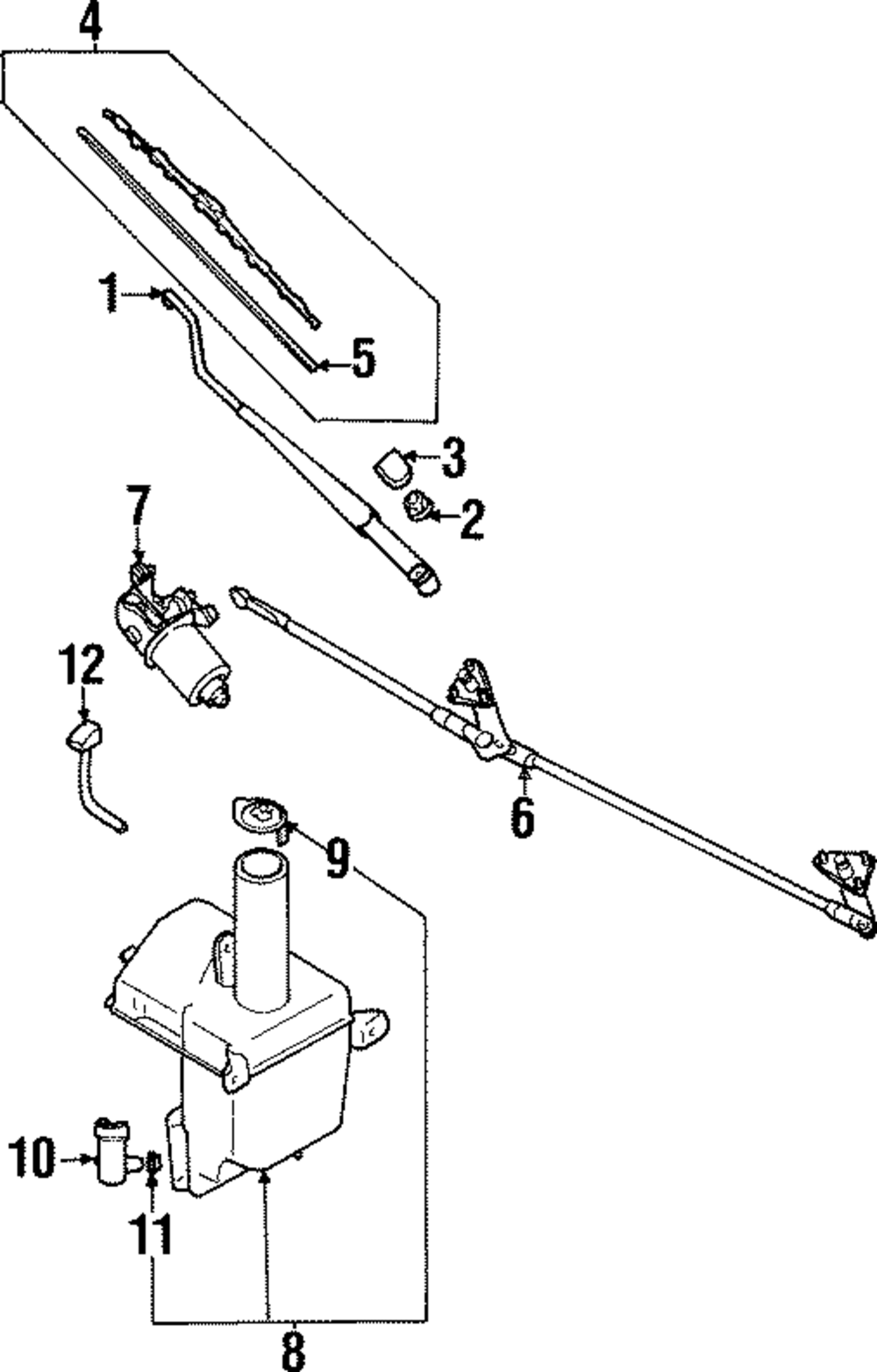 4
1
5
3
2
7
12
6
9
10
11
8