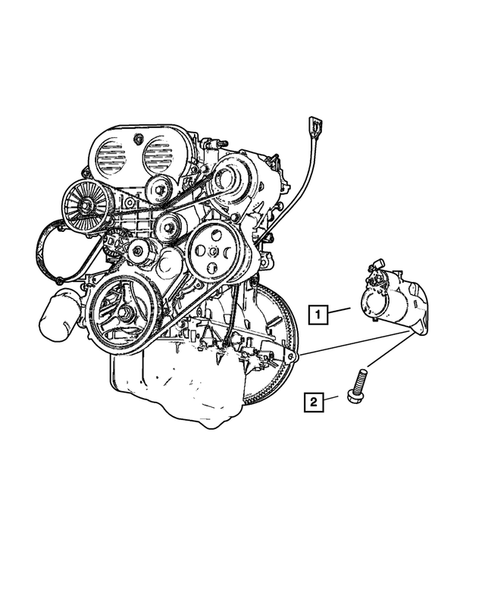 1

2