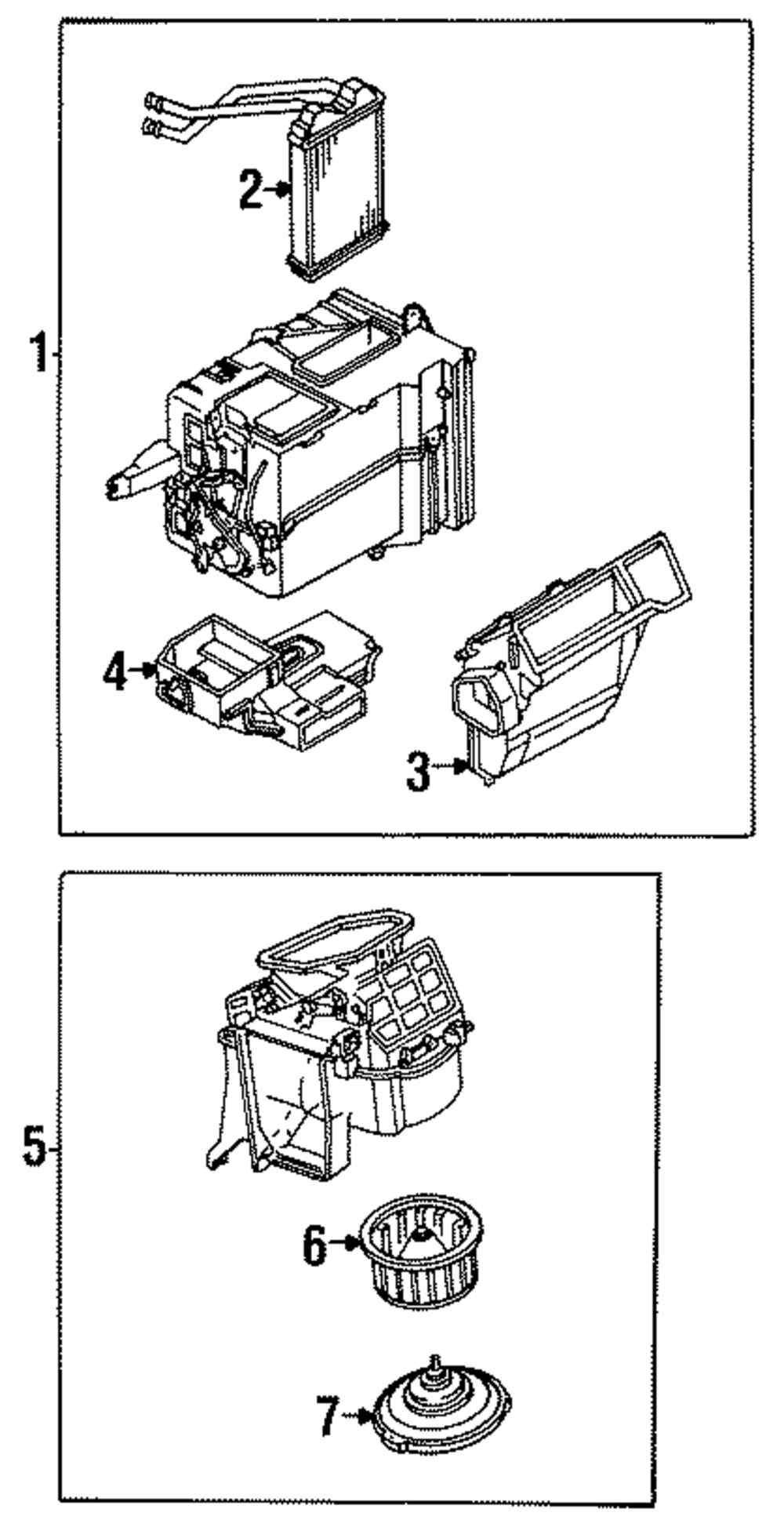 2
1
4
3
5
6
7