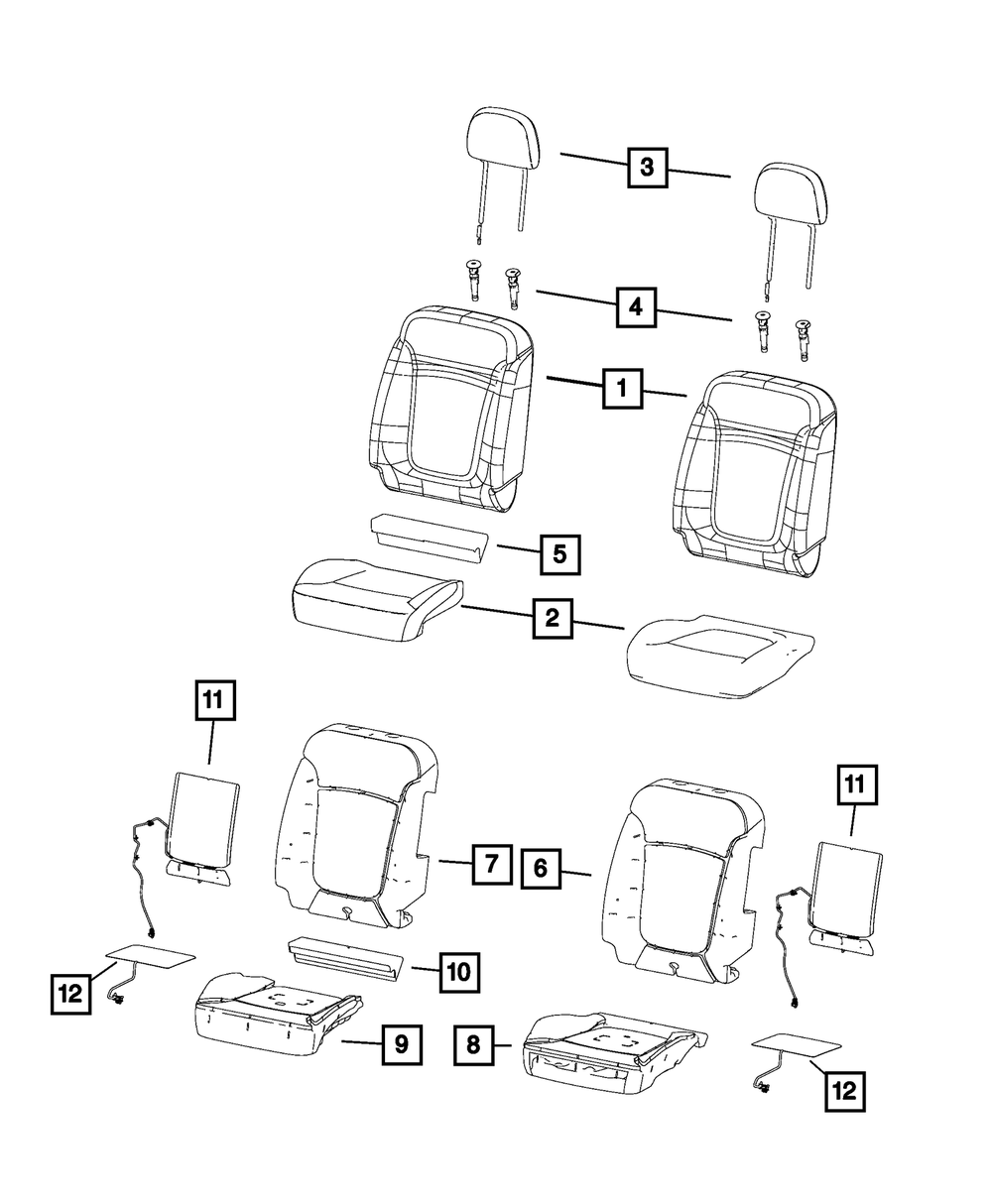 3
4
1
5
2
11
7
6
11
10
12
9
8
12