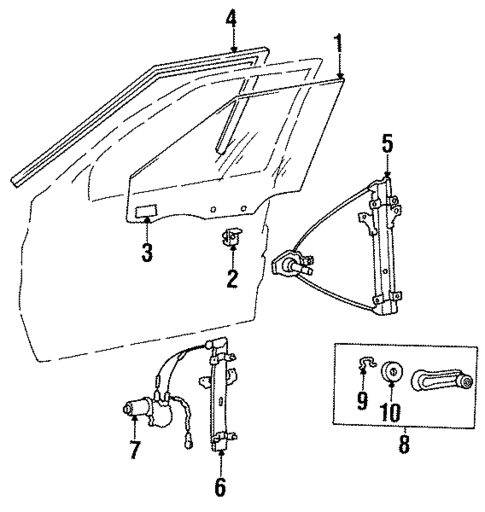 4
1
5
3
2
9
10
8
7
6