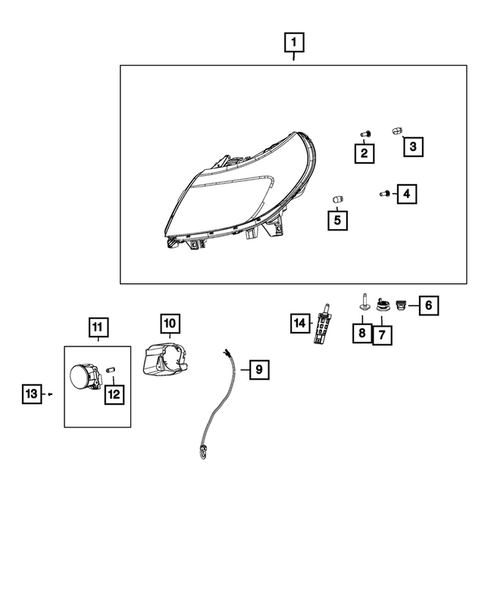 1
2
3
4
5
6
14
8
7
11
10
9
13
12