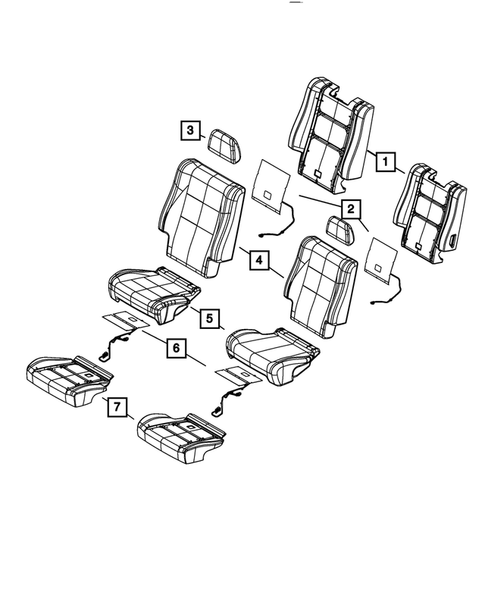 3
1
2
4
5
6
7