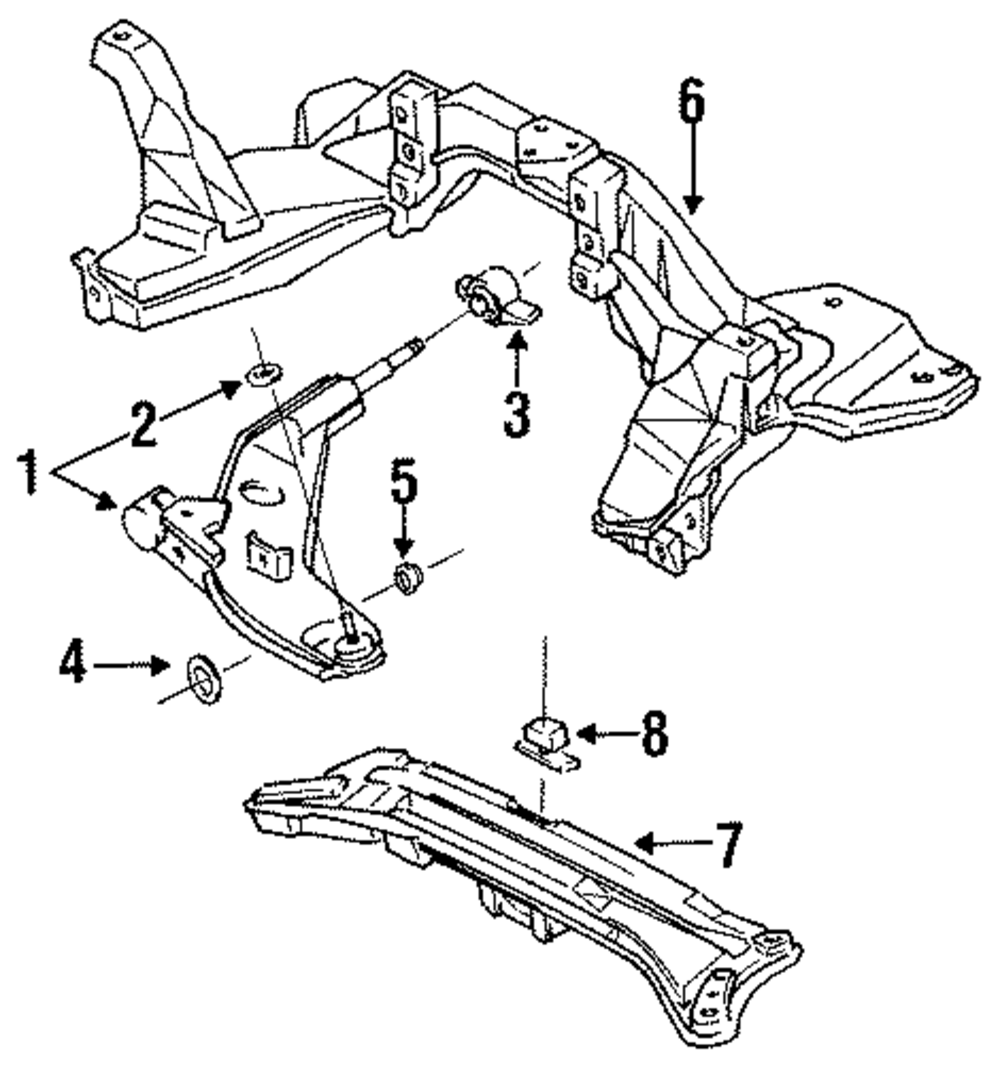 6
3
2
1
5
4
8
7