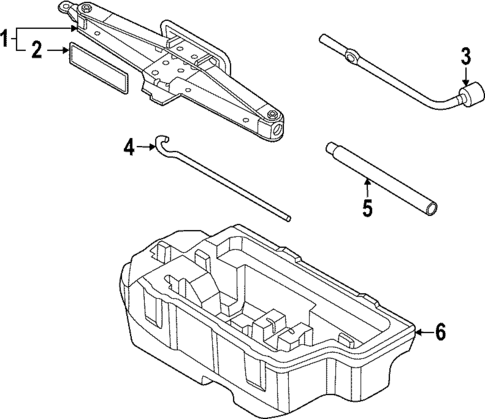 1
2
3
4
5
6