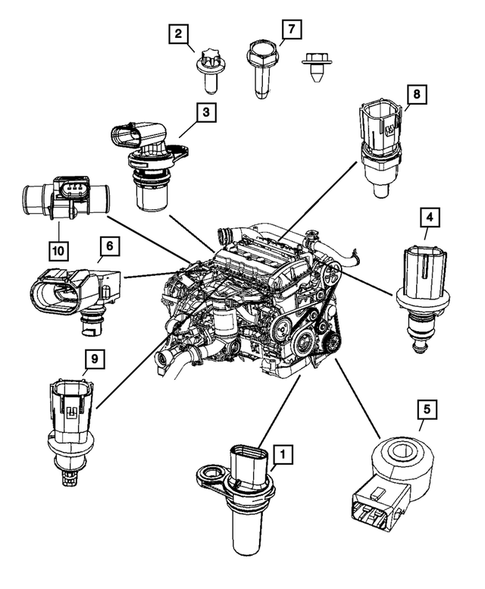 2
7
3
8
10
6
4
9
5
1