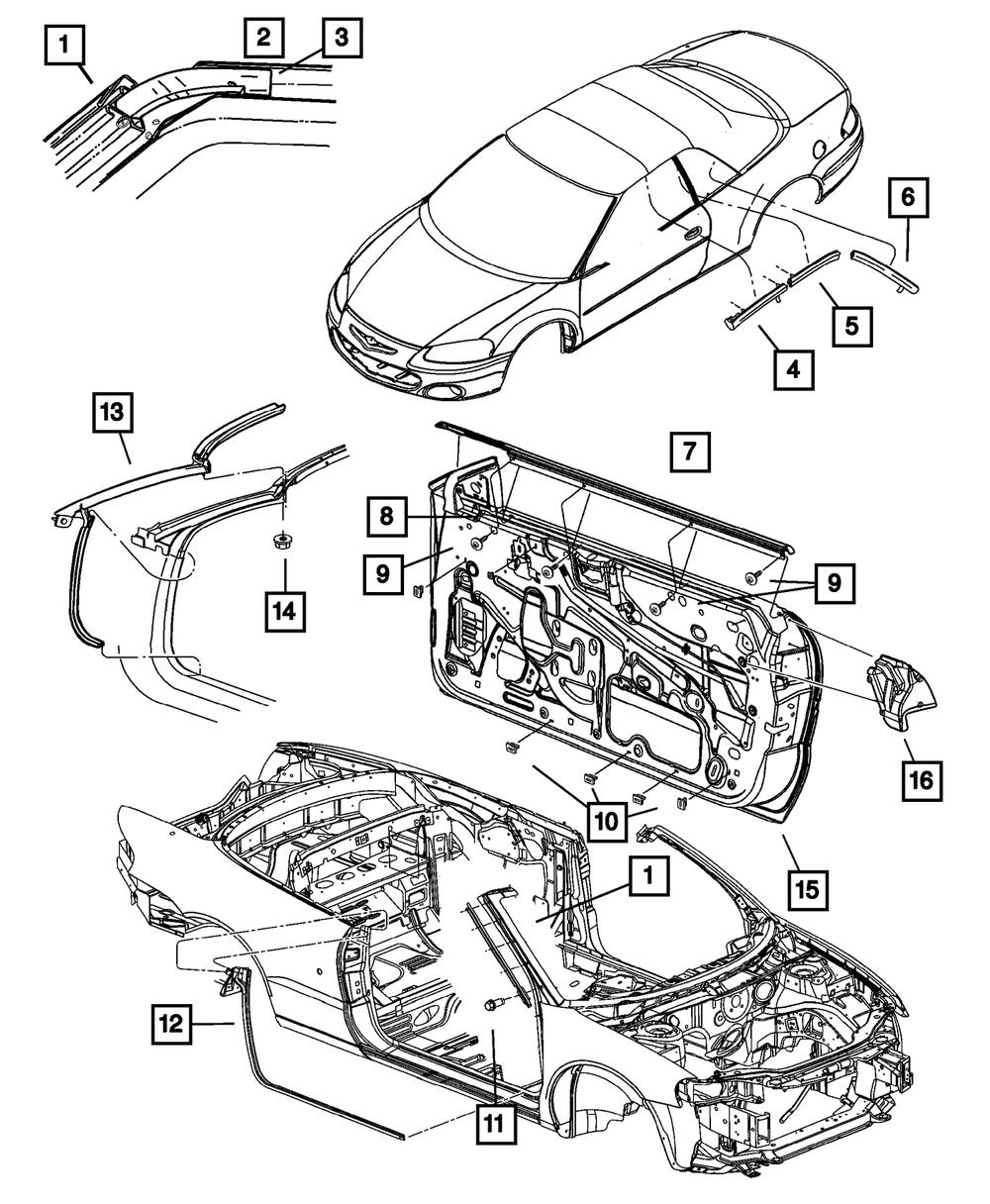 1
2
3
6
5
4
13
7
8
9
9
14
16
10
15
1
12
11