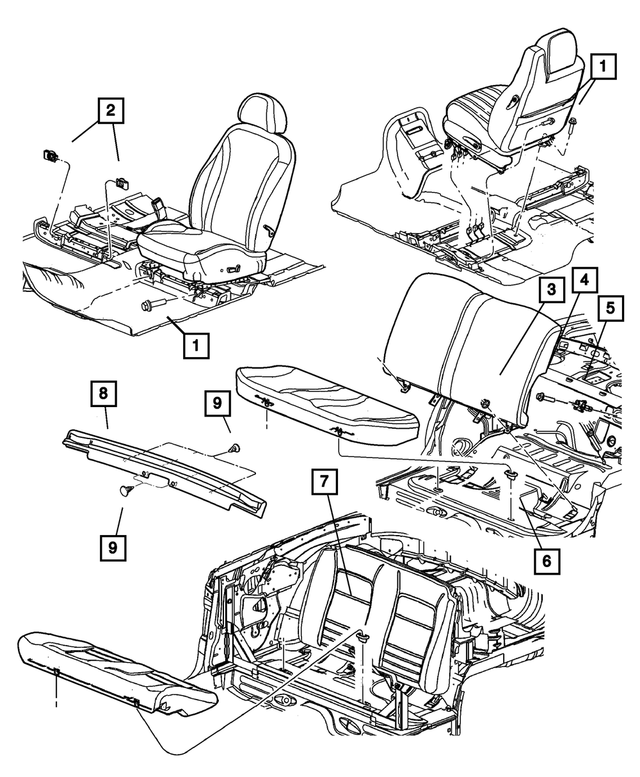 2
1
1
3
4
5
8
9
9
7
6