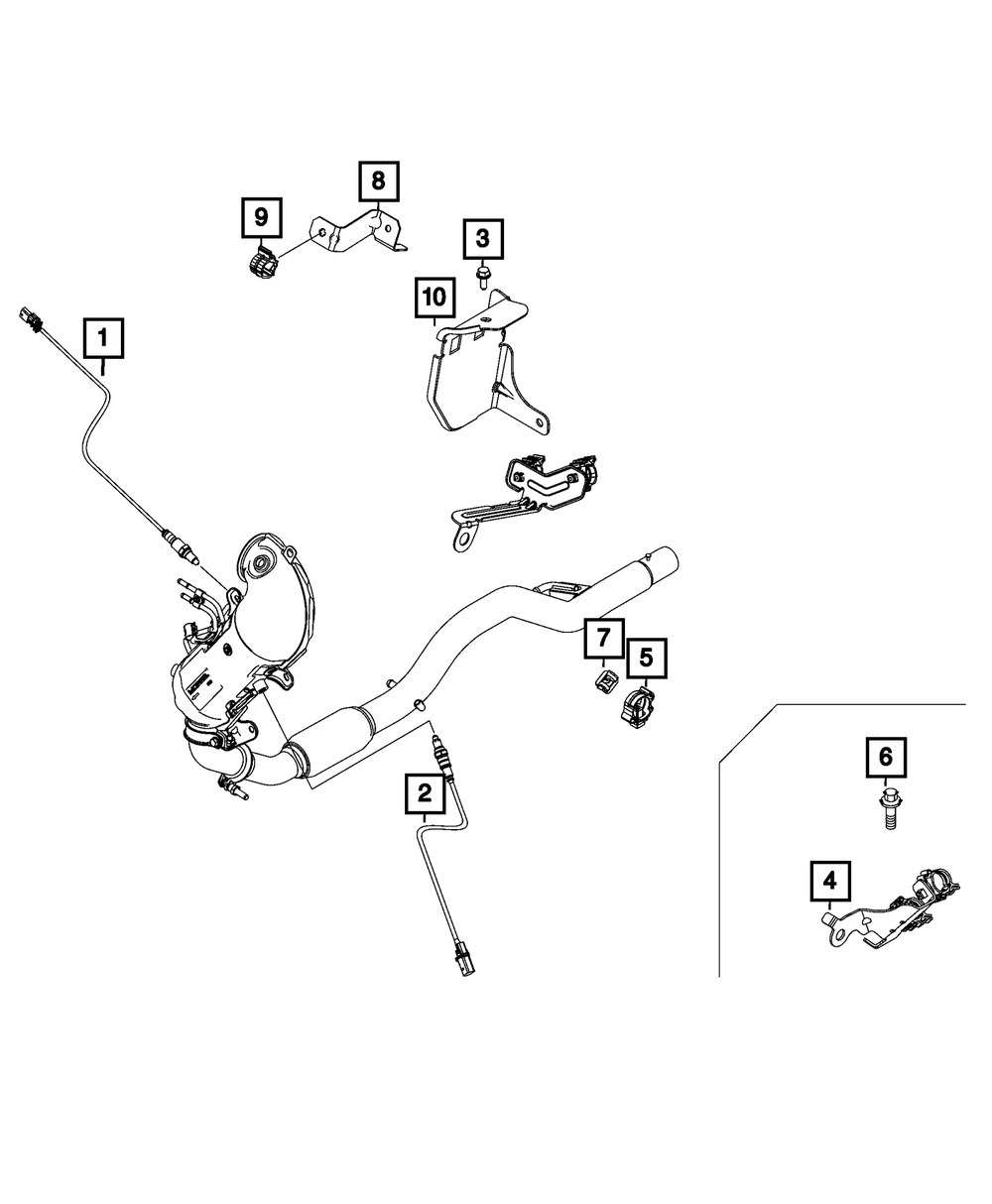 8
9
3
10
1
7
5
6
2
4