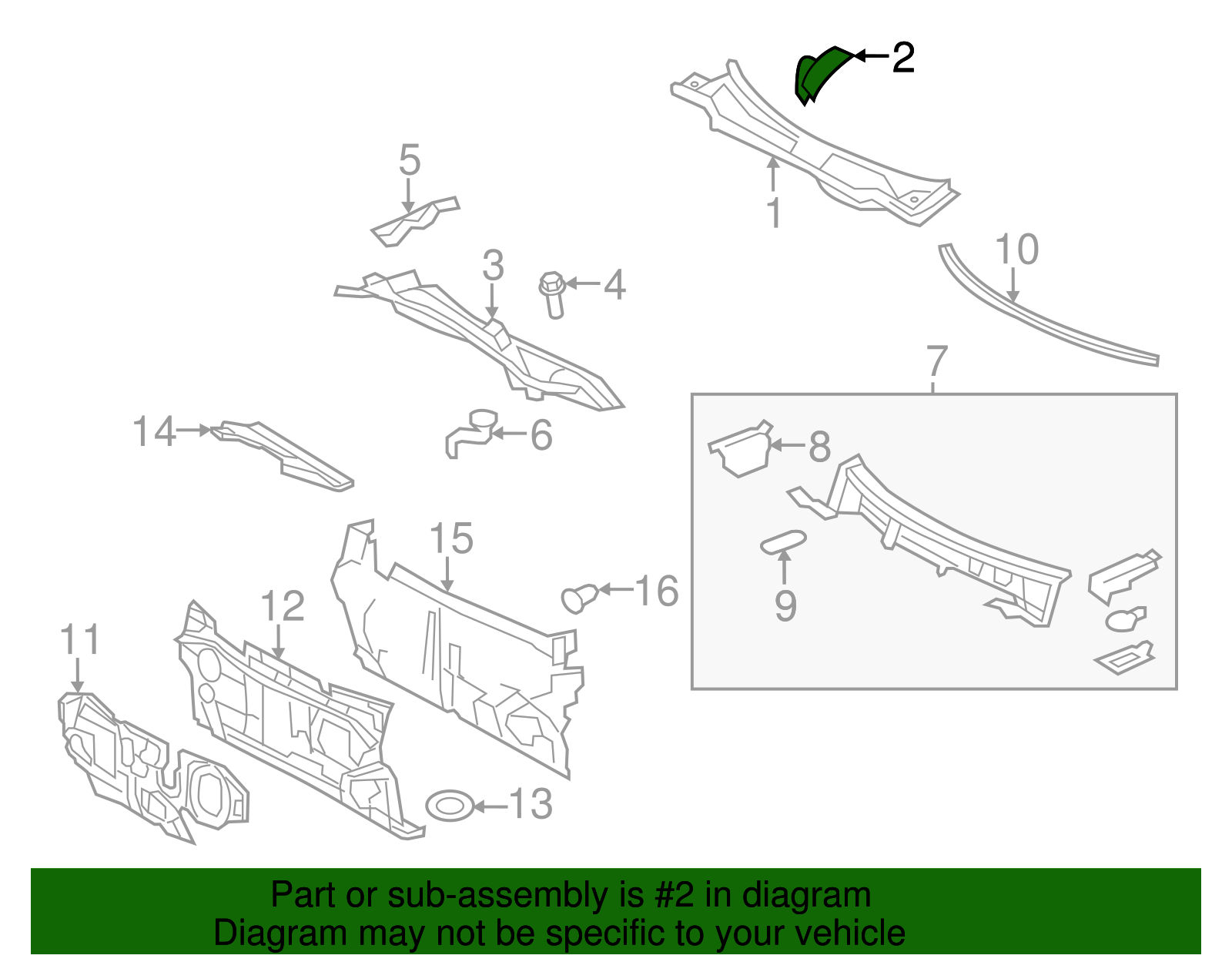 2
5
1
3
4
10
7
14
6
8
15
9
16
12
11
13

Part or sub-assembly is #2 in diagram
Diagram may not be specific to your vehicle