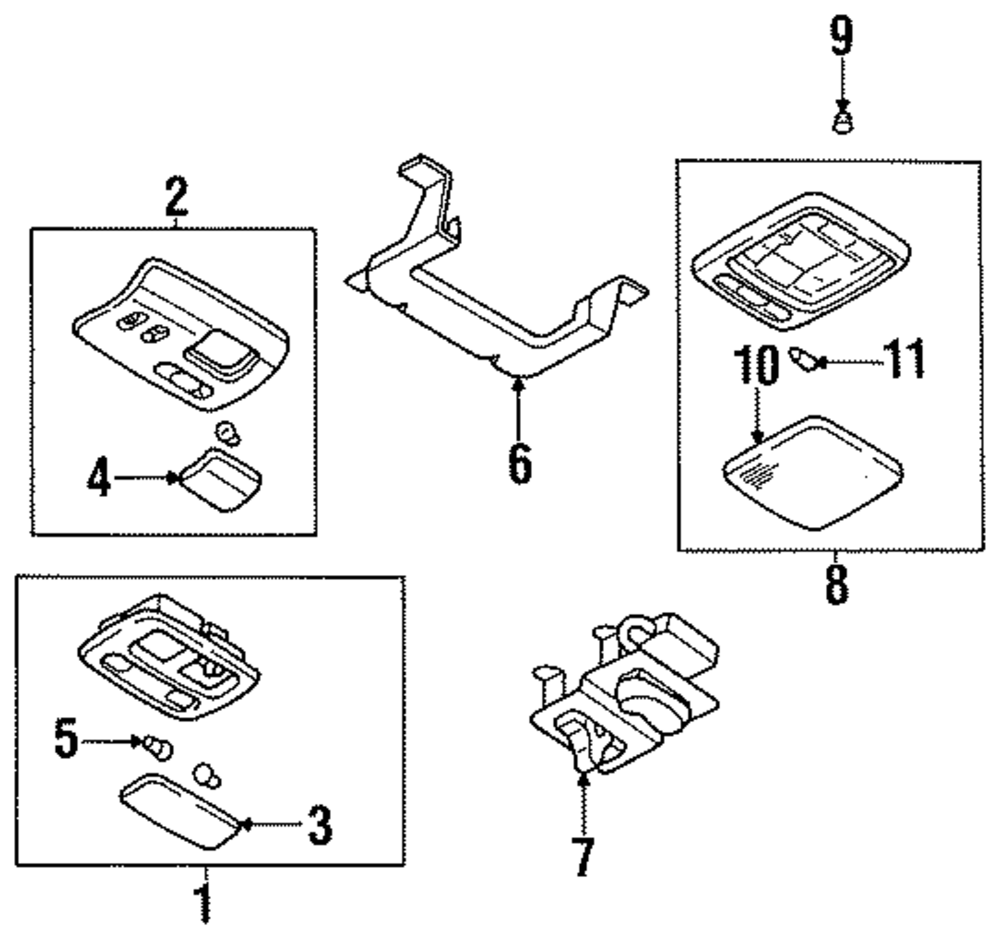 9
2
10
11
4
6
8
5
3
7
1