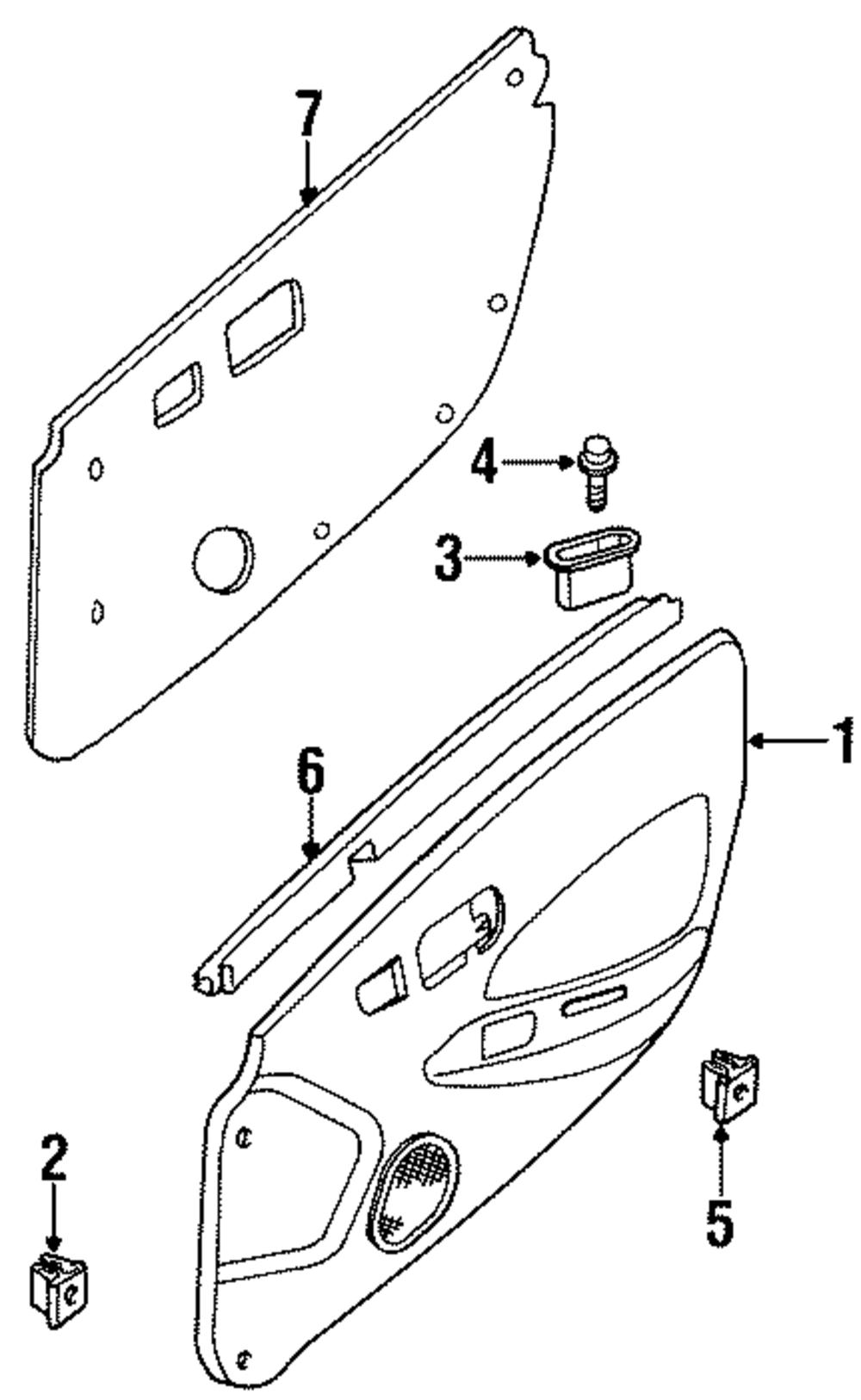 7
4
3
1
6
2
5